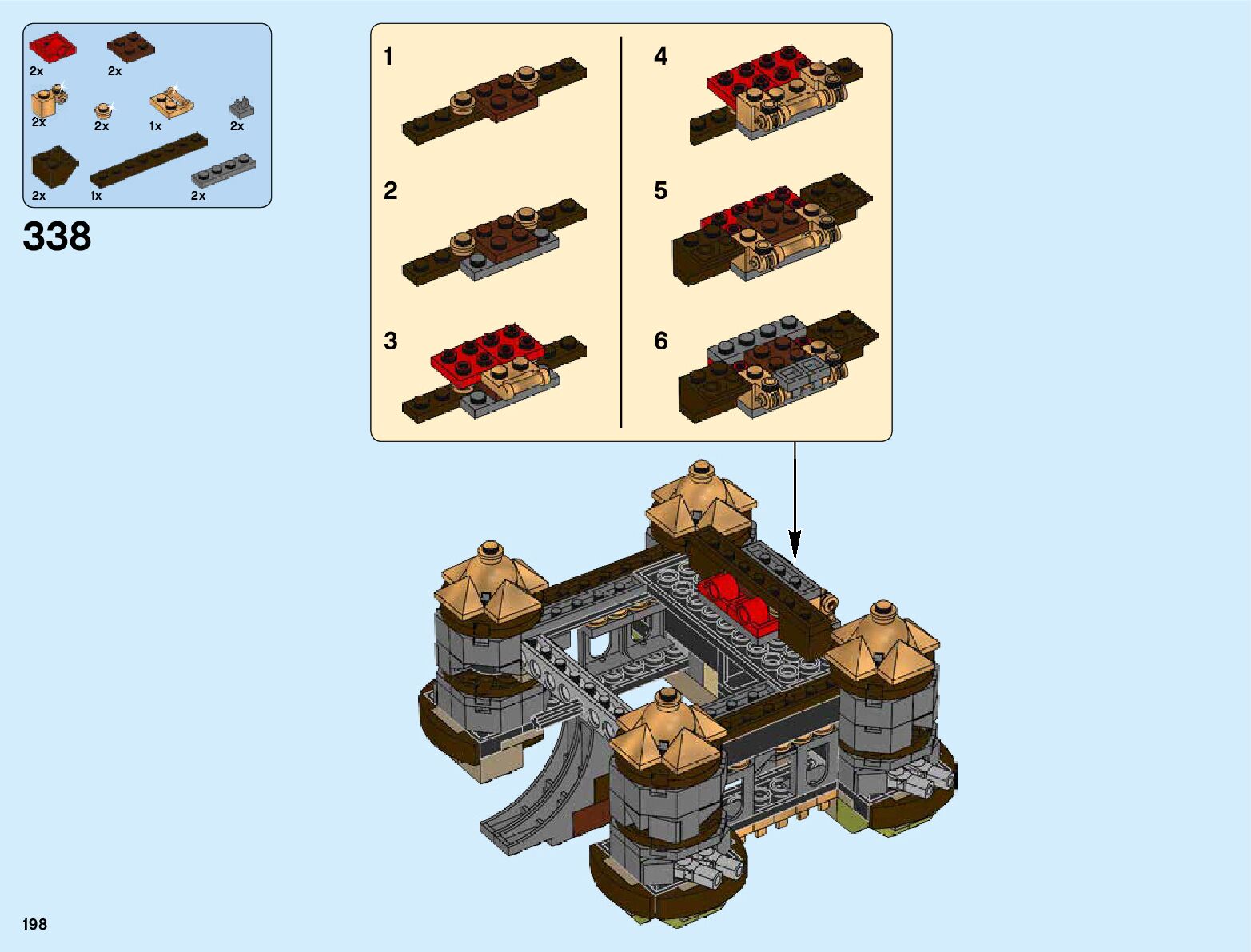 2x
2x
2x
2x
1x
2x
2x
1x
2x

338

1
2
3
4
5
6

198