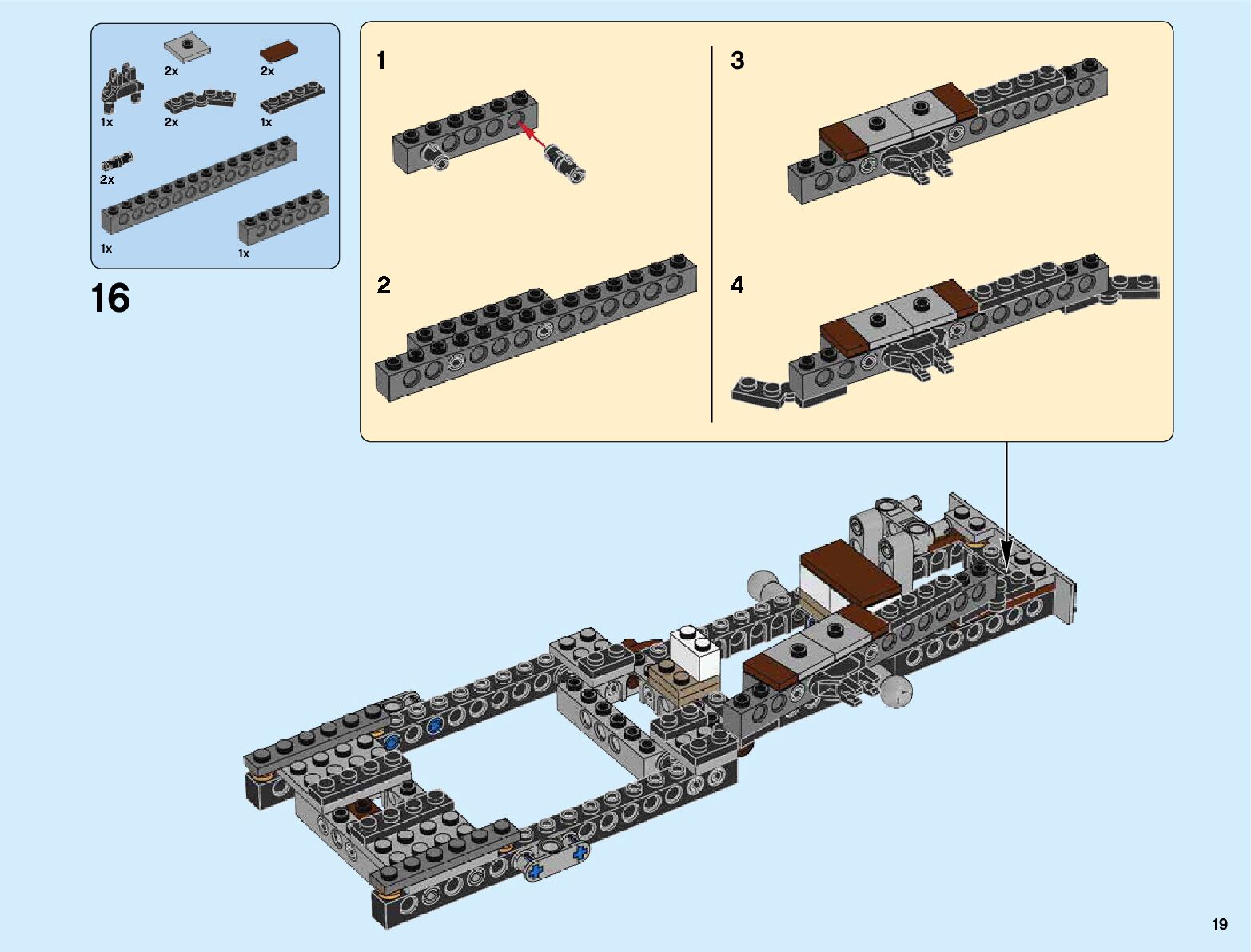 2x
2x
1x
2x
1x
2x
1x
1x

16

1
2
3
4

19