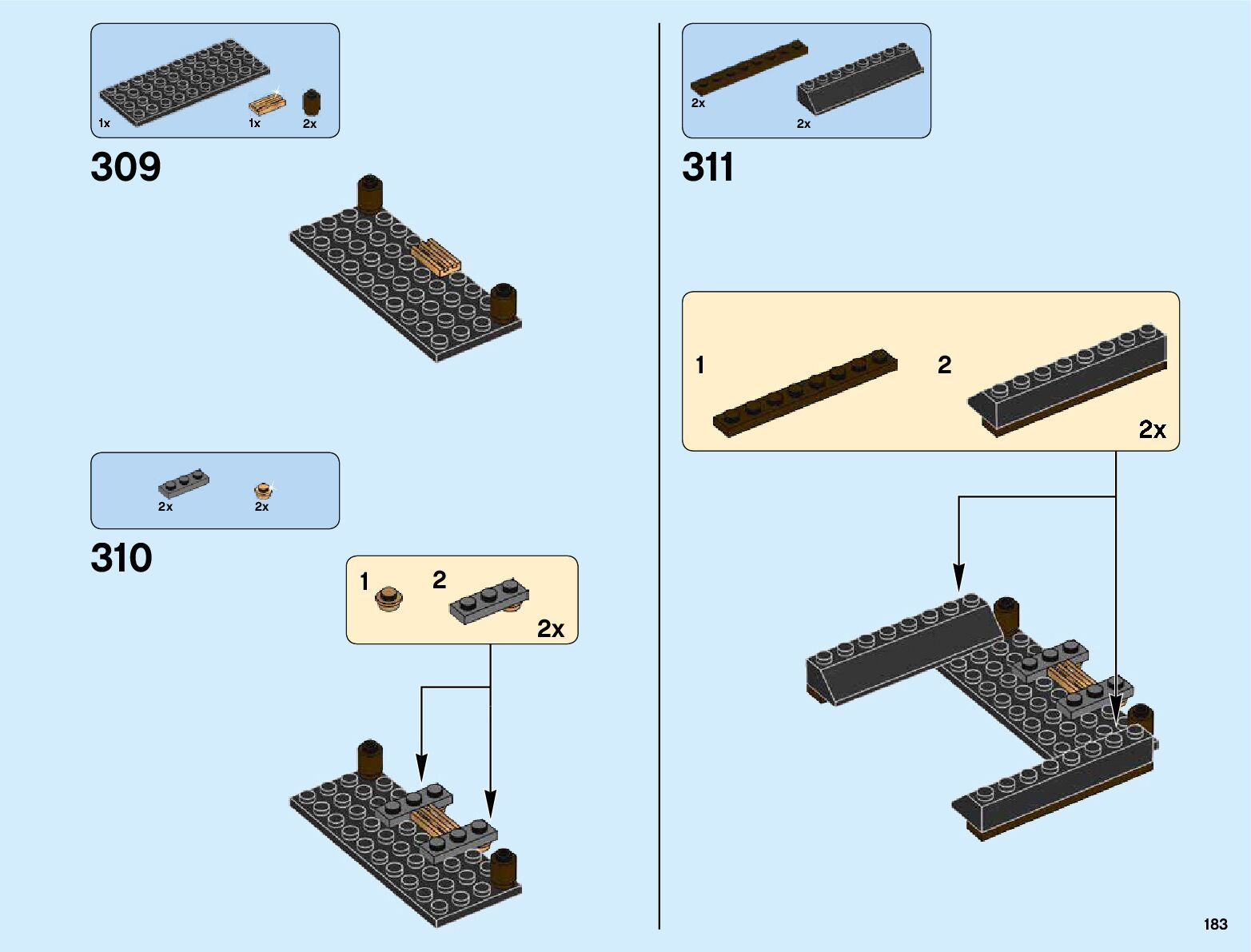 1x 1x 2x

309

2x 2x

310

1 2

2x

2x 2x

311

1 2

2x

183