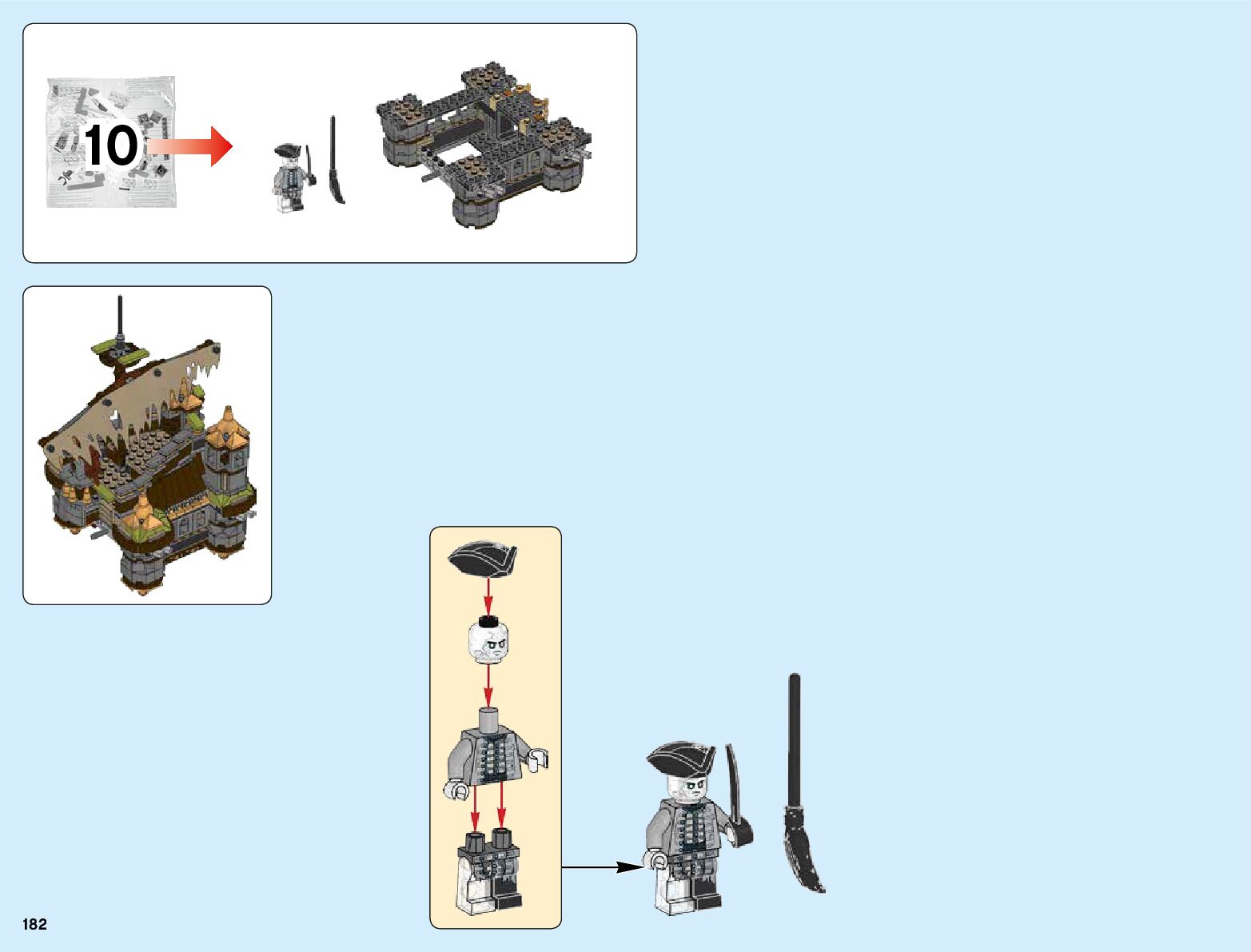 10

182