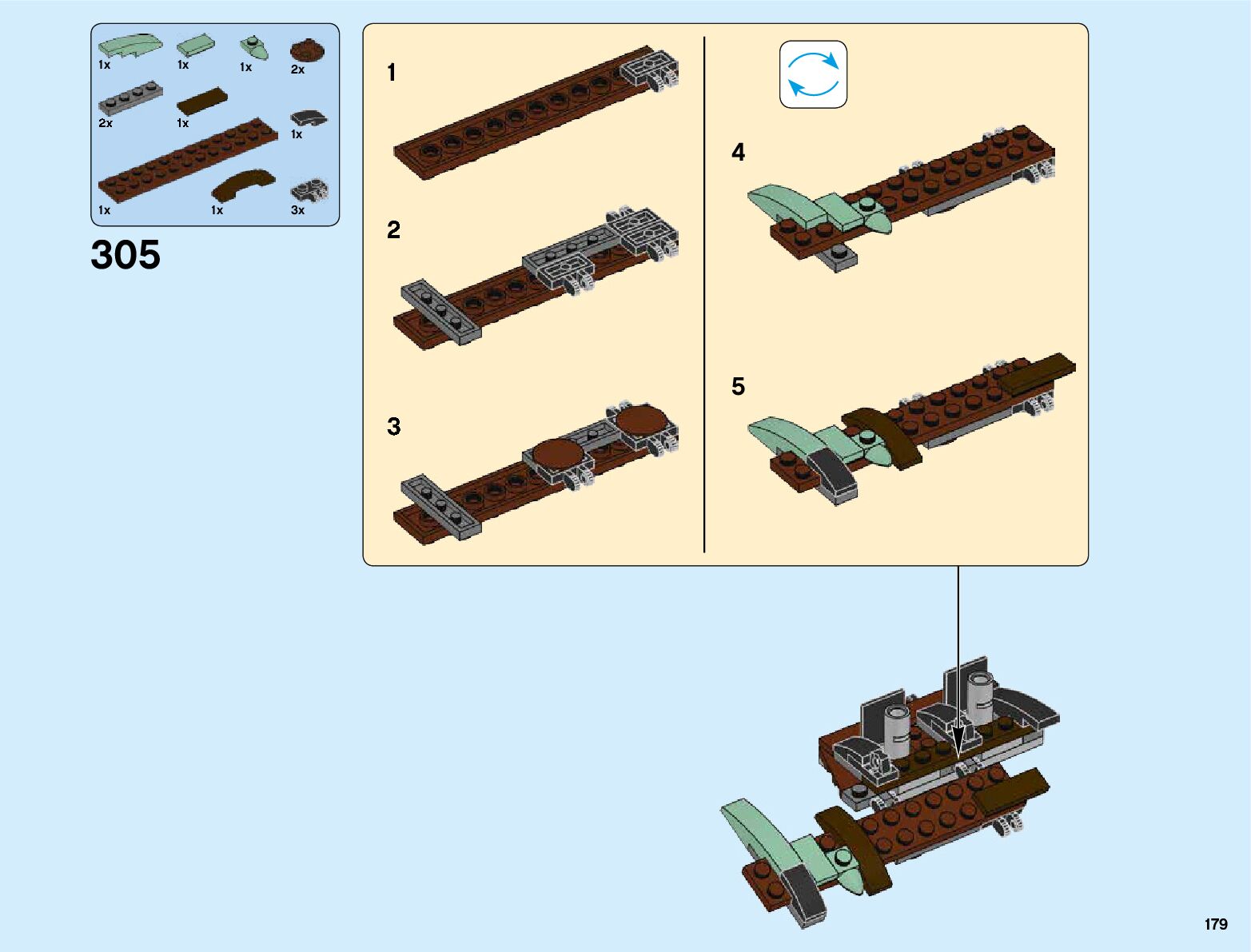 1x 1x 1x 2x
2x 1x 1x
1x 1x 3x

305

1

2

3

4

5

179