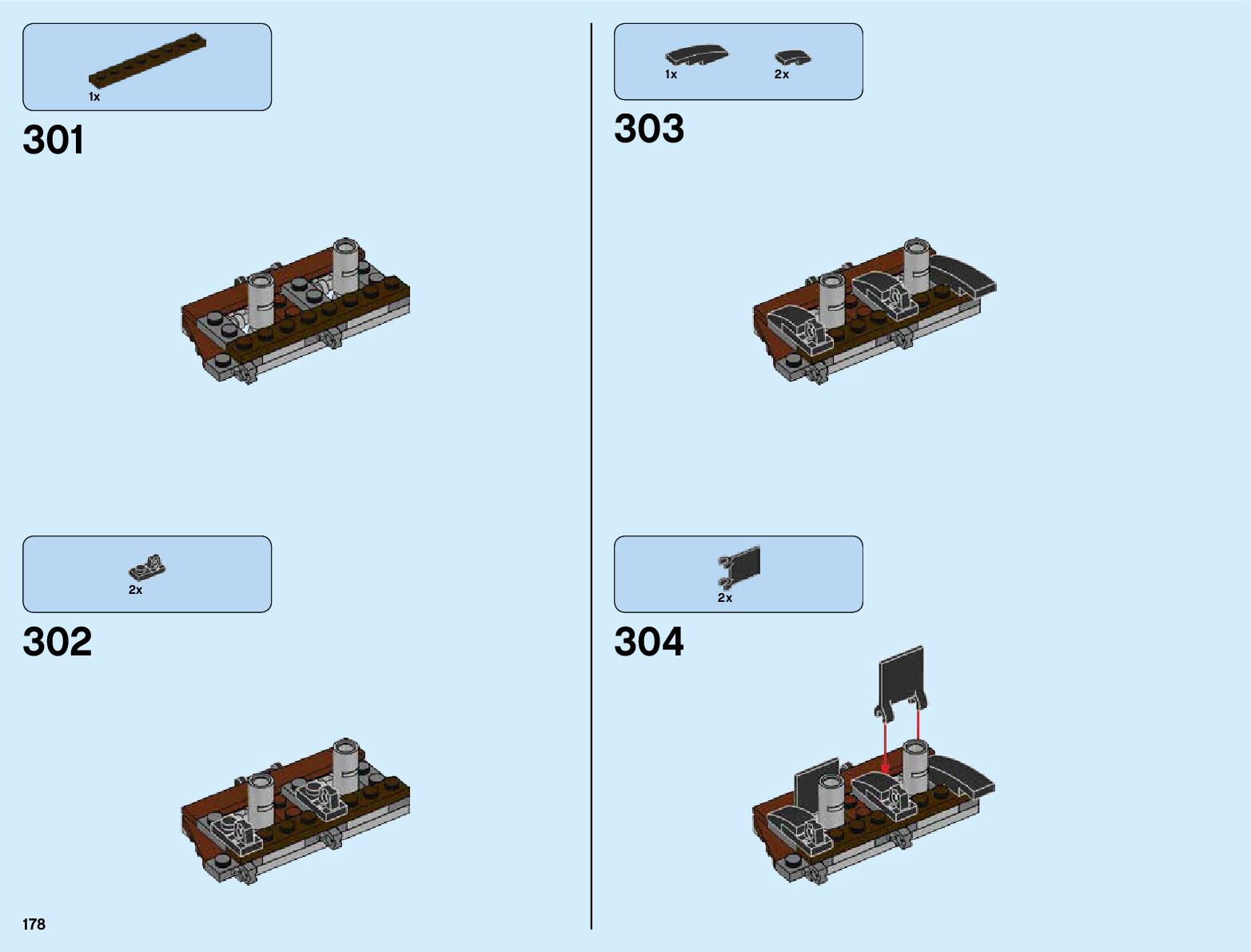 1x

301

2x

302

178

1x 2x

303

2x

304