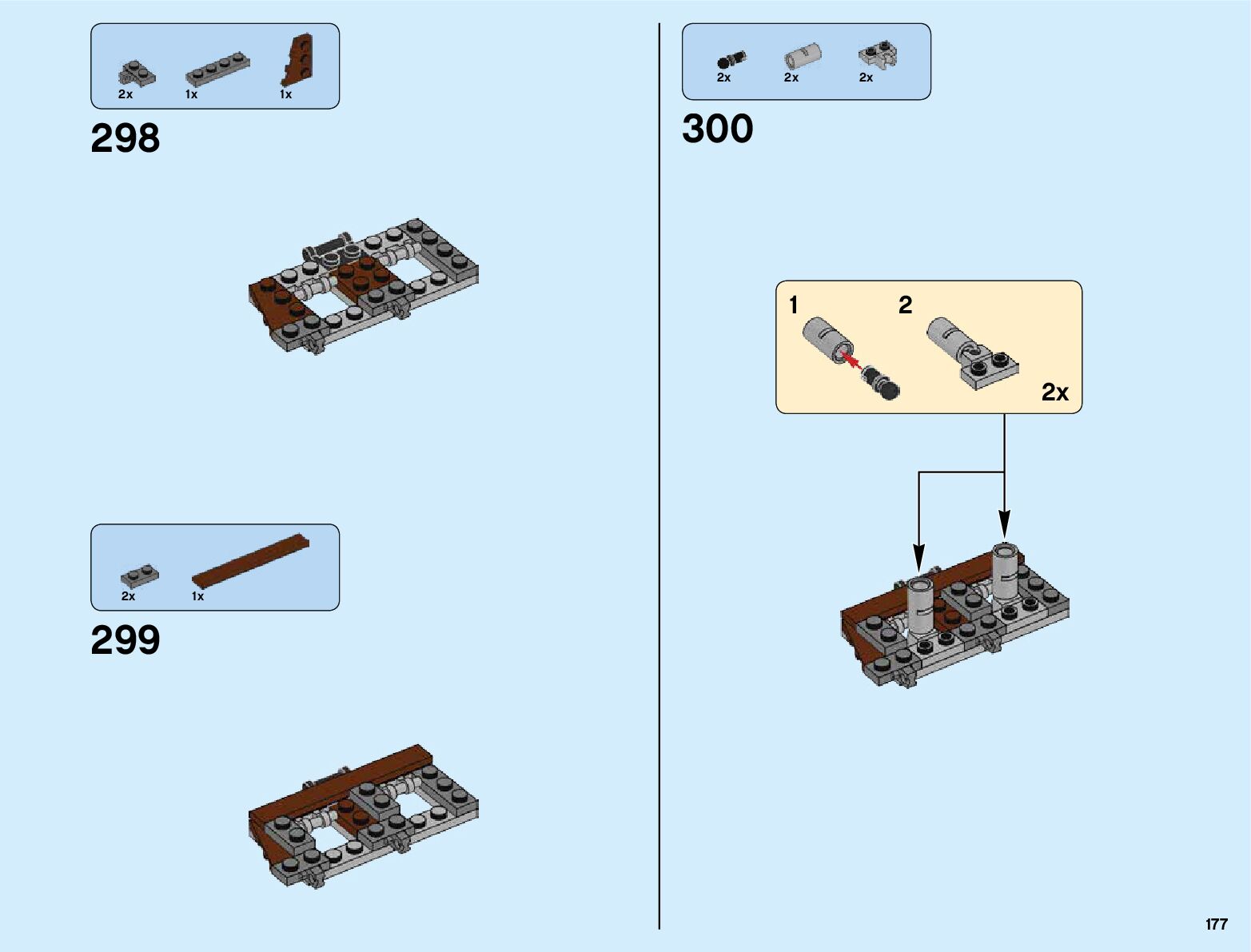 2x 1x 1x

298

2x 1x

299

2x 2x 2x

300

1 2

2x

177