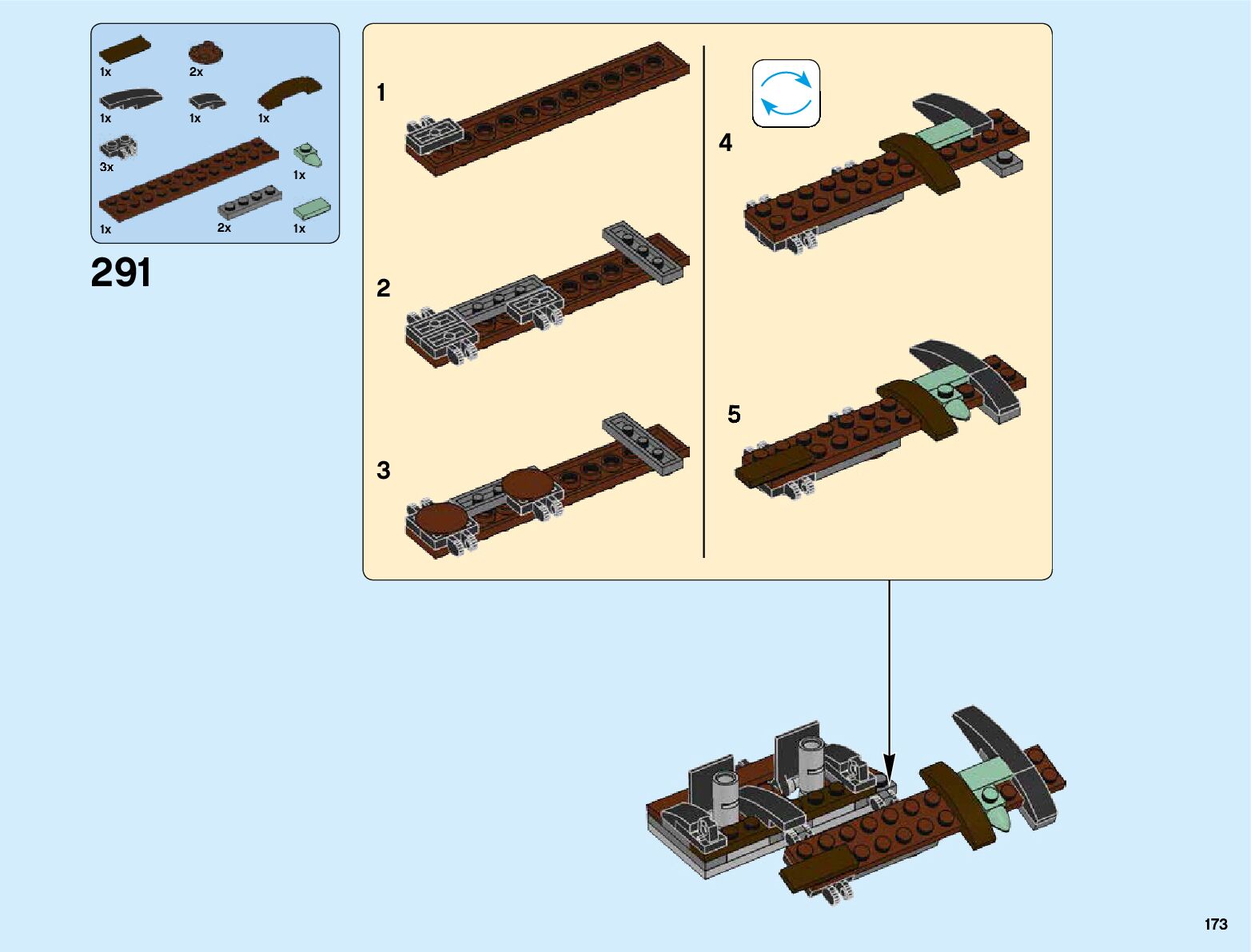 1x
2x
1x
1x
1x
3x
1x
1x
2x
1x

291

1
2
3
4
5

173