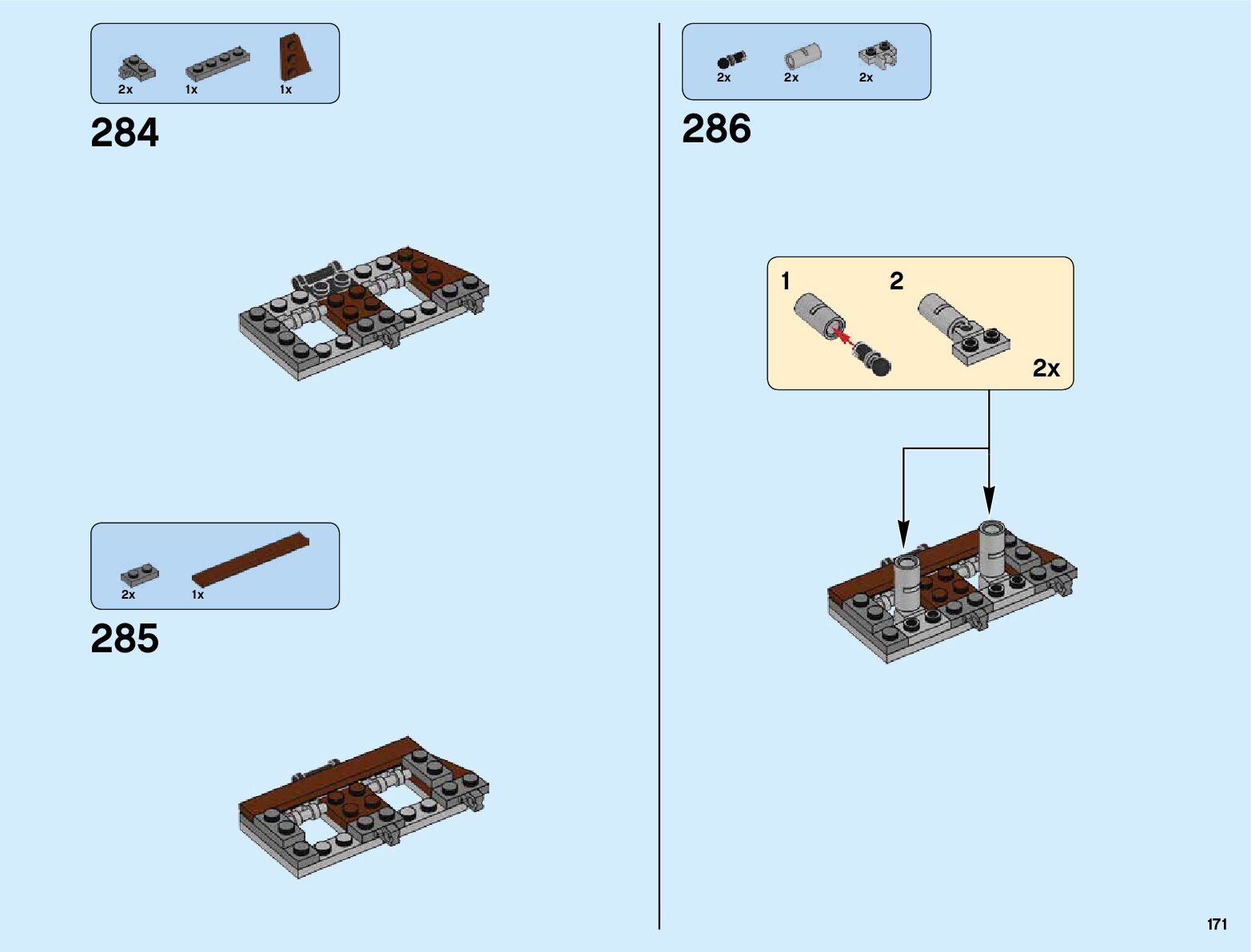 2x 1x 1x

284

2x 1x

285

2x 2x 2x

286

1 2

2x

171