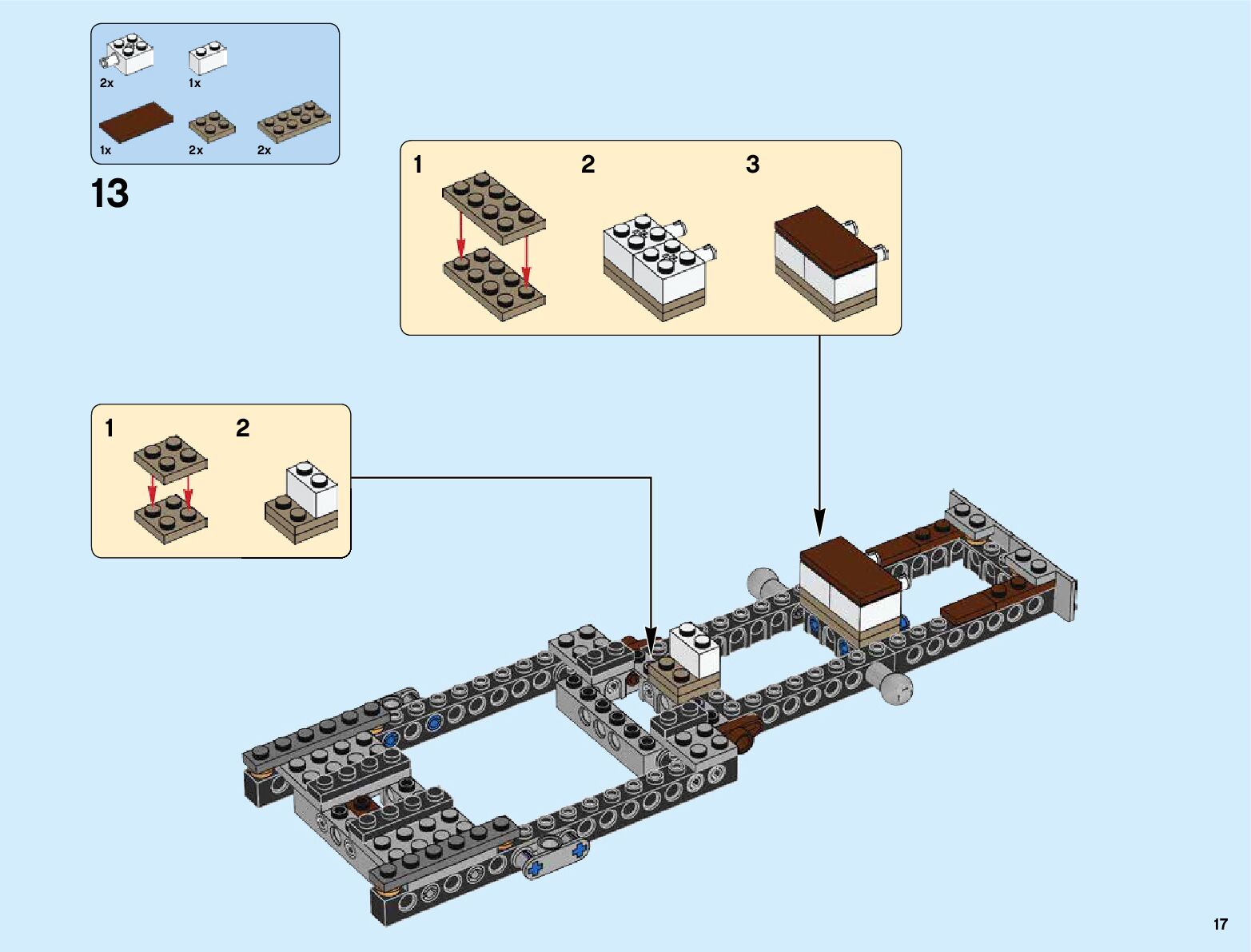 2x
1x
1x
2x
2x

13

1
2
3

1
2

17