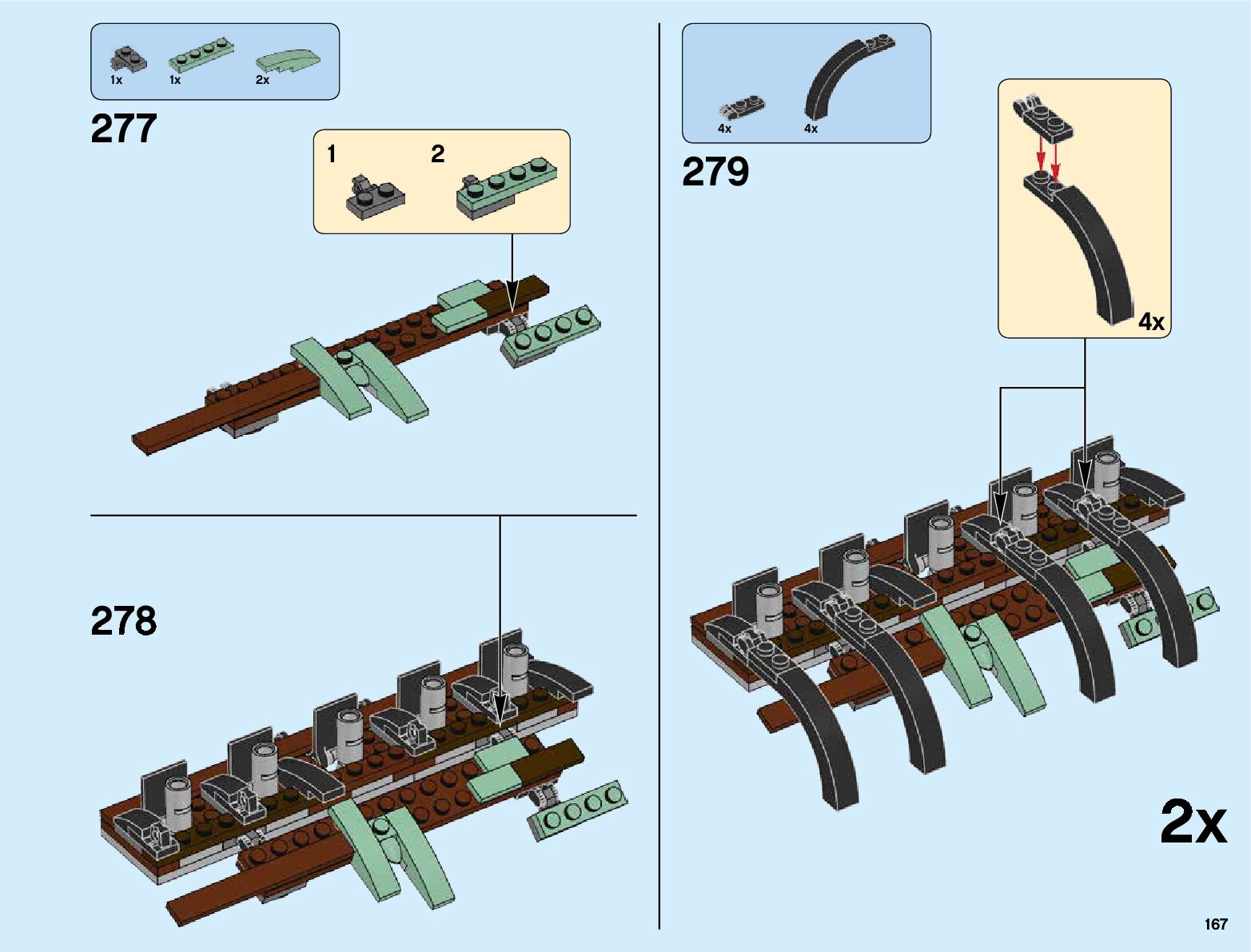 1x 1x 2x

277

1 2

278

4x 4x

279

4x

2x

167