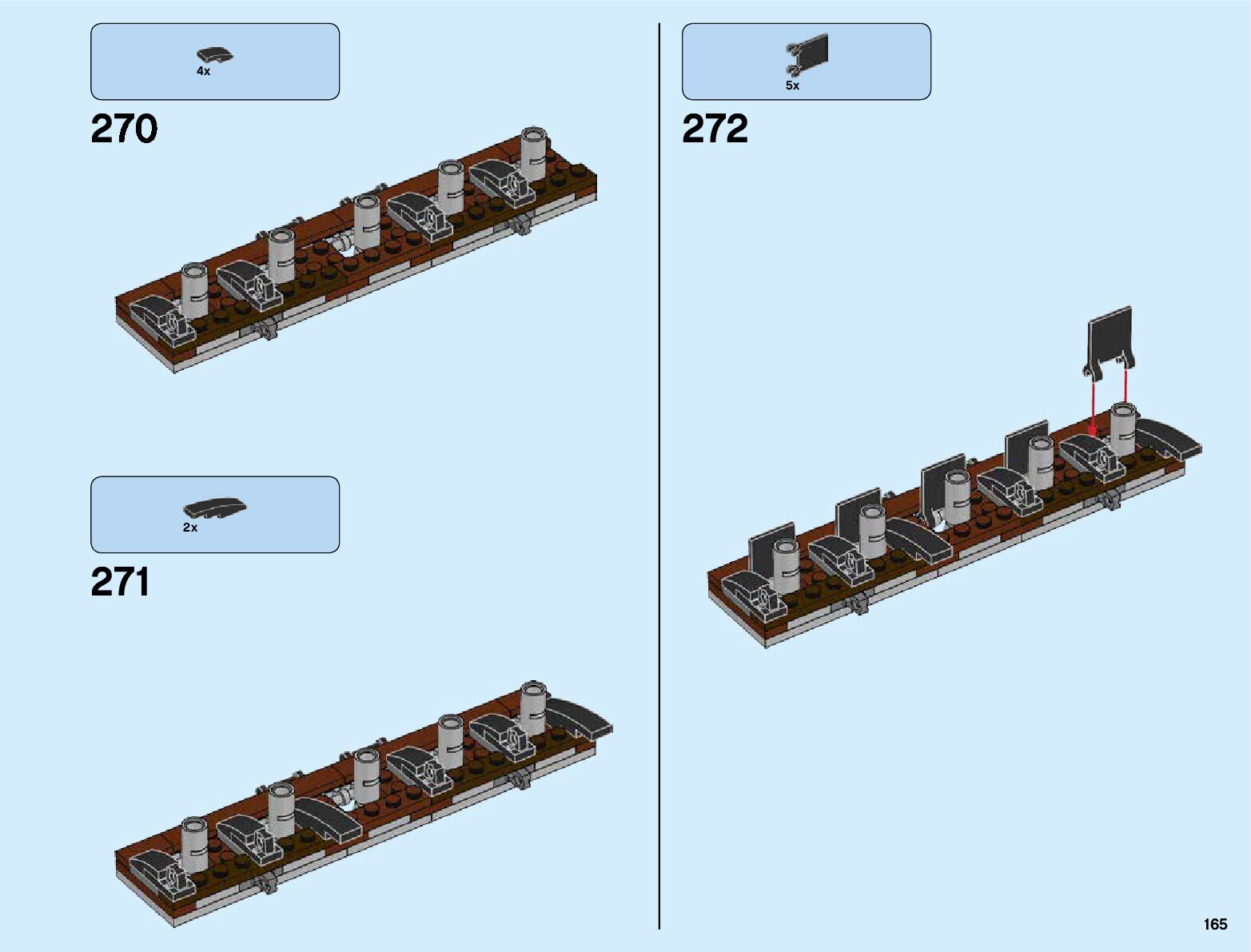 4x

270

2x

271

5x

272

165