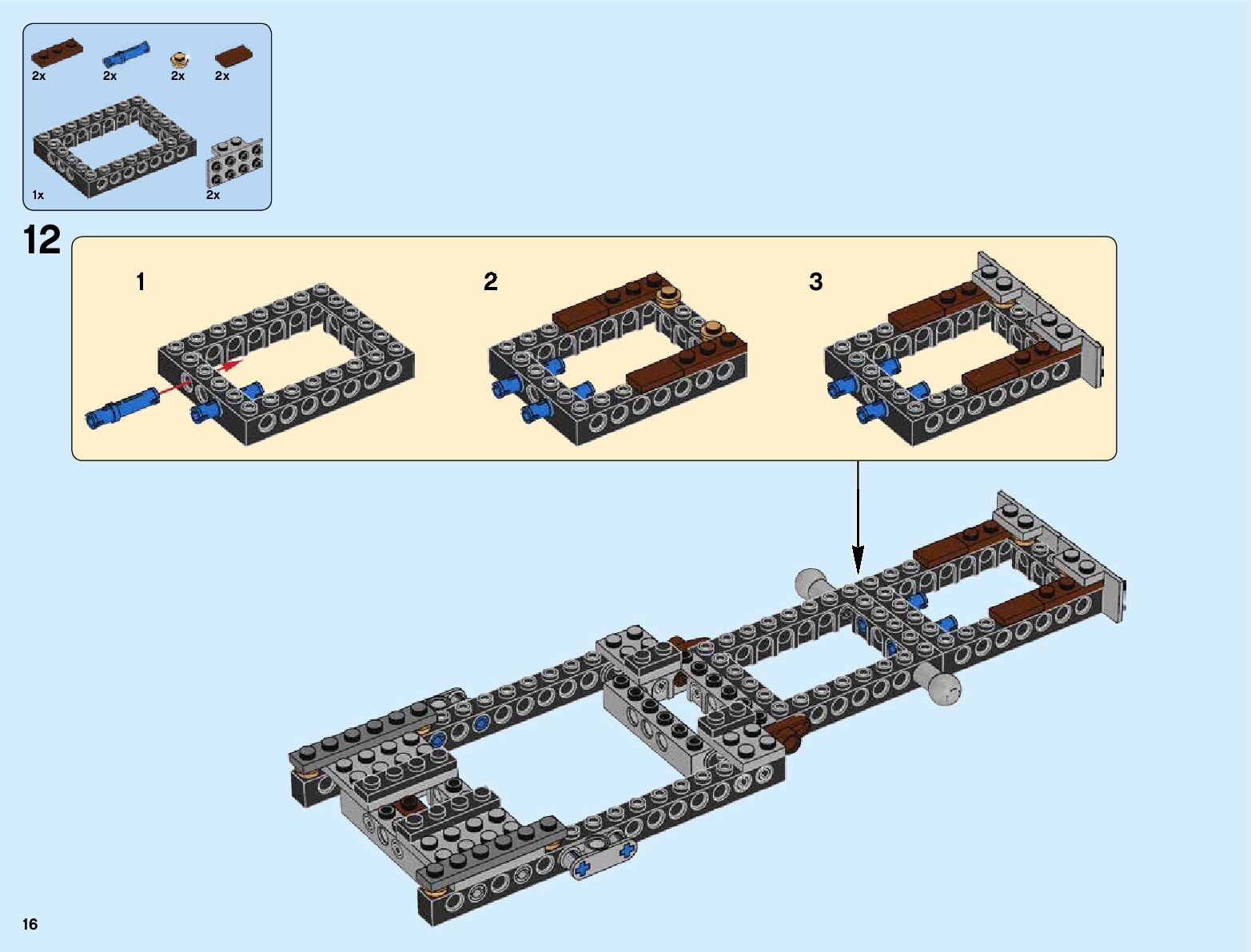 2x 2x 2x 2x

1x 2x

12

1

2

3

16