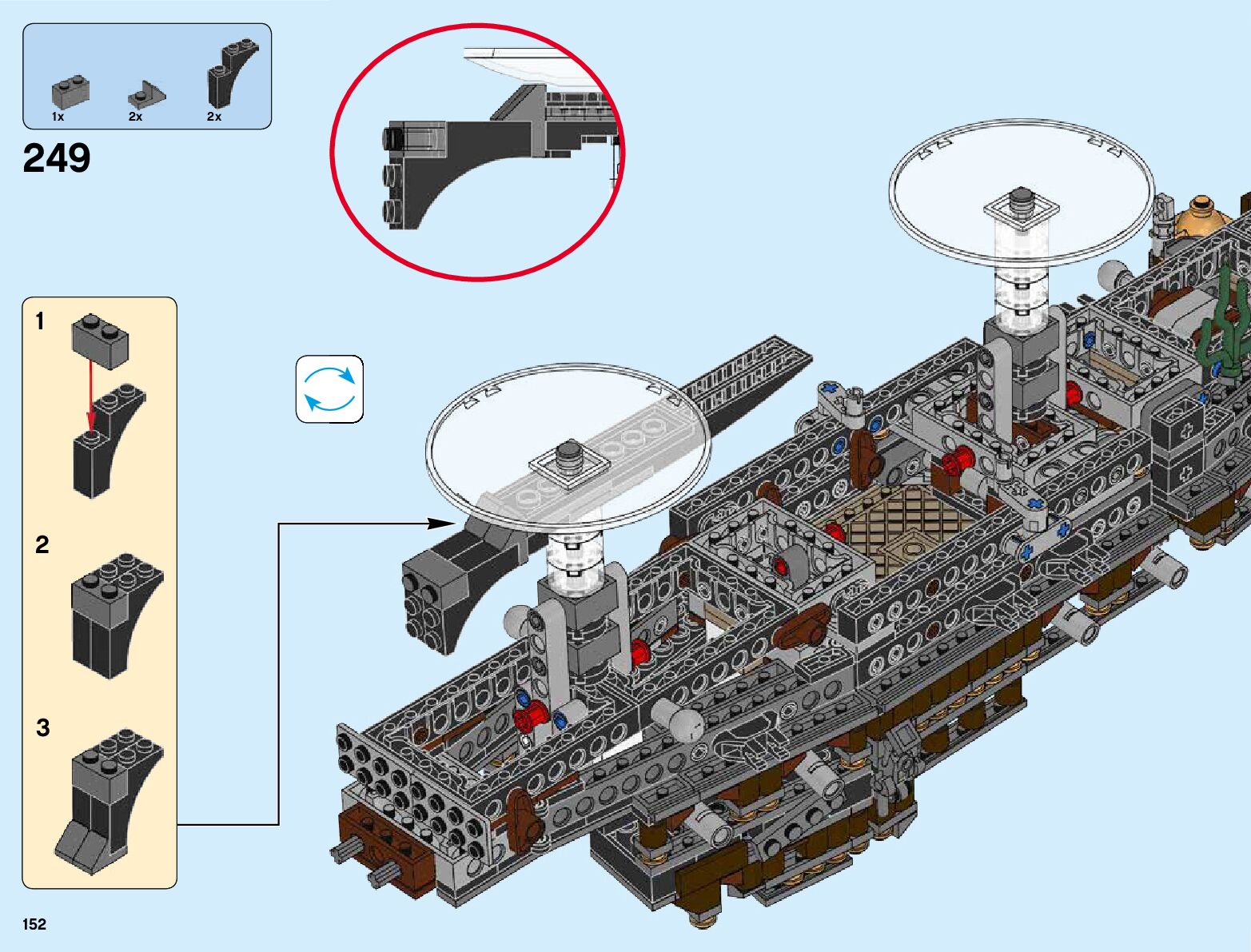 1x 2x 2x

249

1

2

3

152