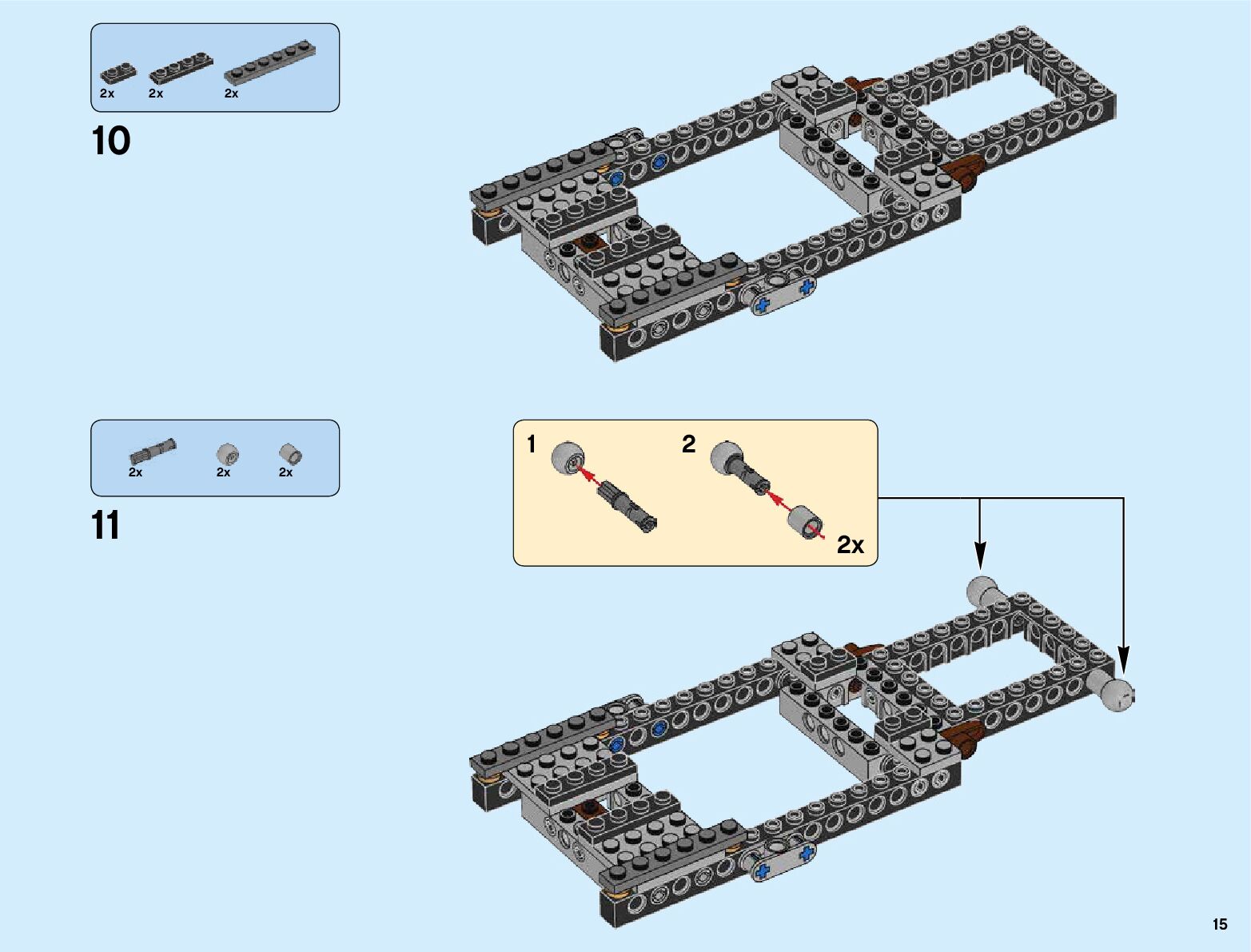 2x 2x 2x

10

2x 2x 2x

11

1

2

2x

15