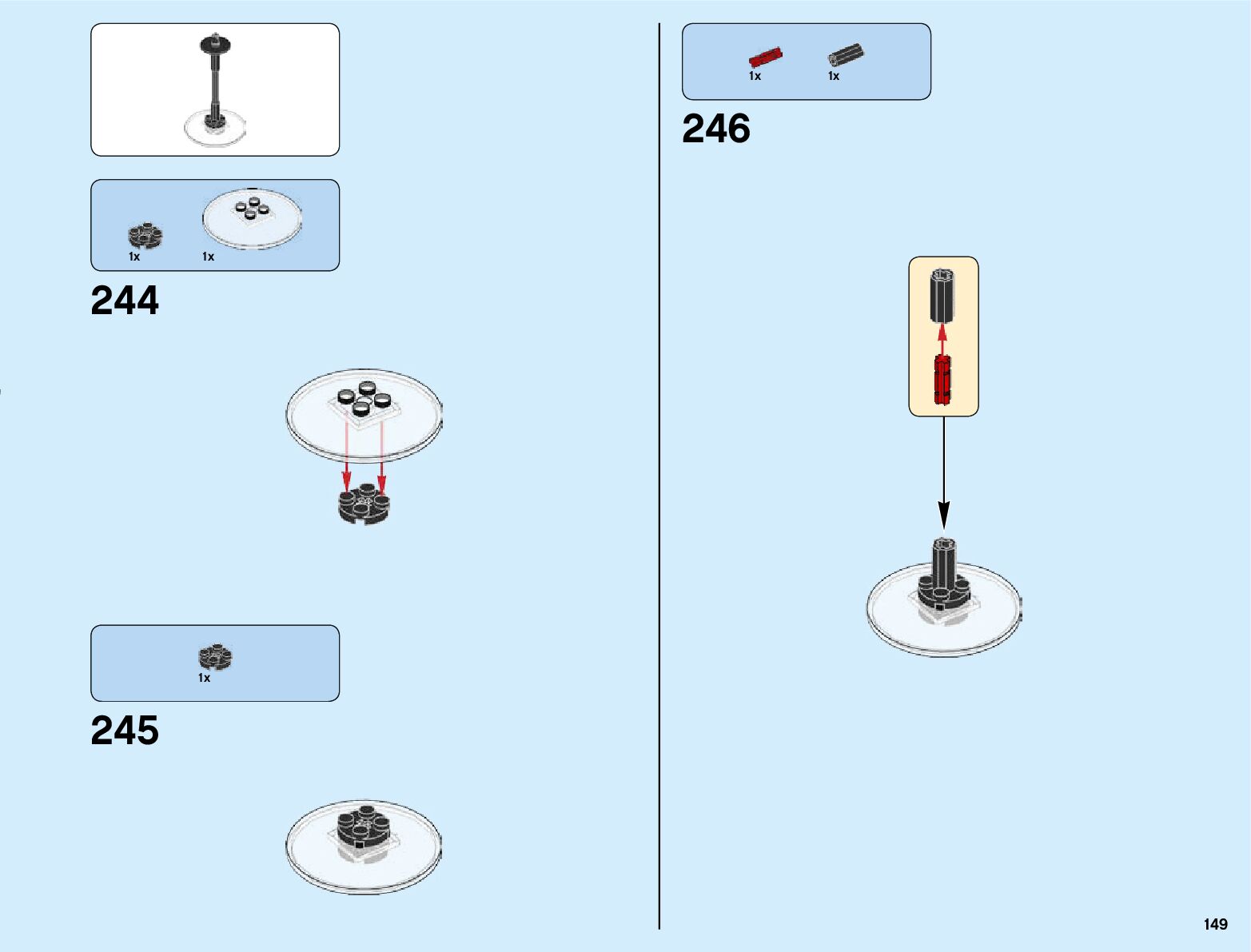 1x 1x

244

1x

245

1x 1x

246

149