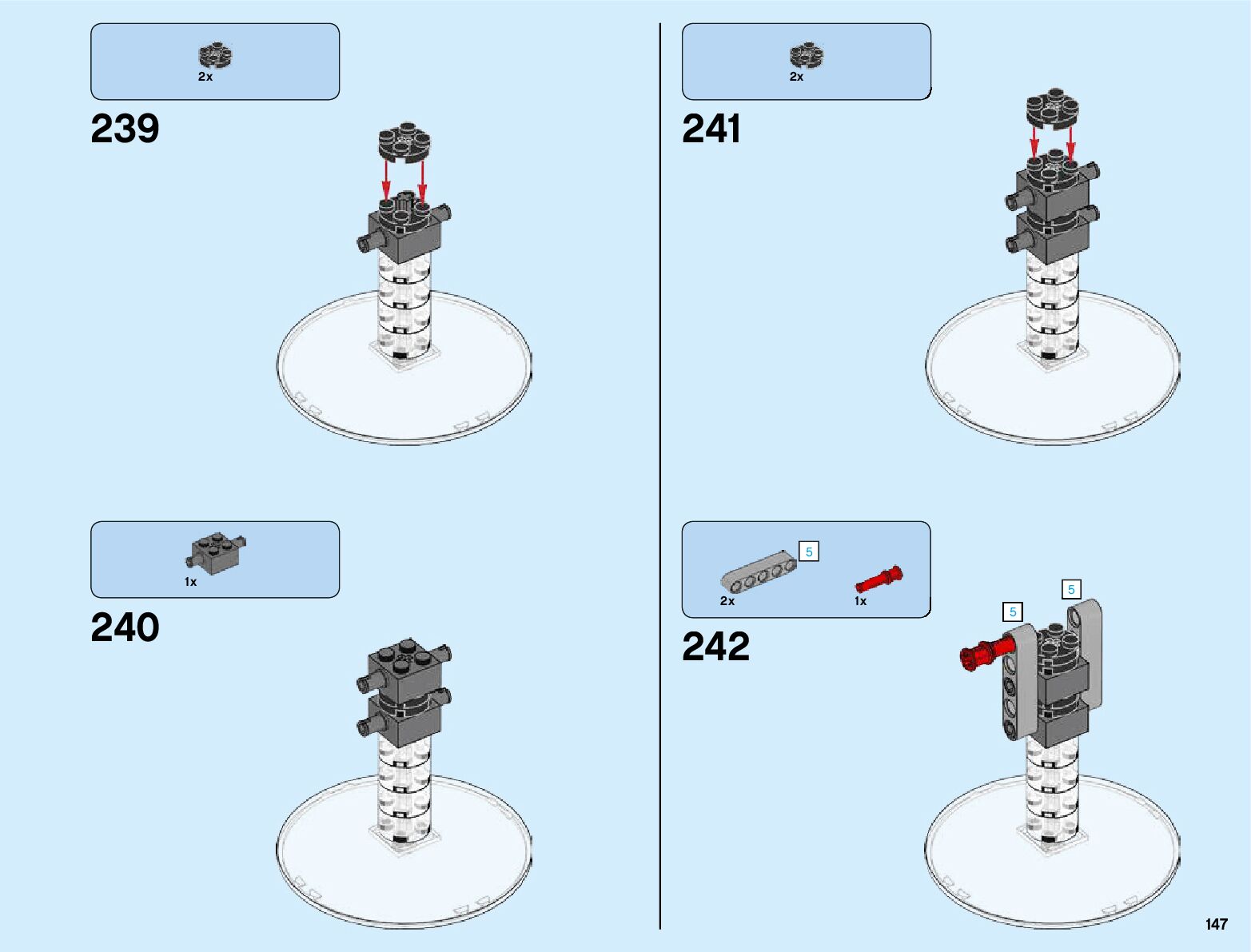 2x

239

1x

240

2x

241

5
2x
1x

242

5
5

147