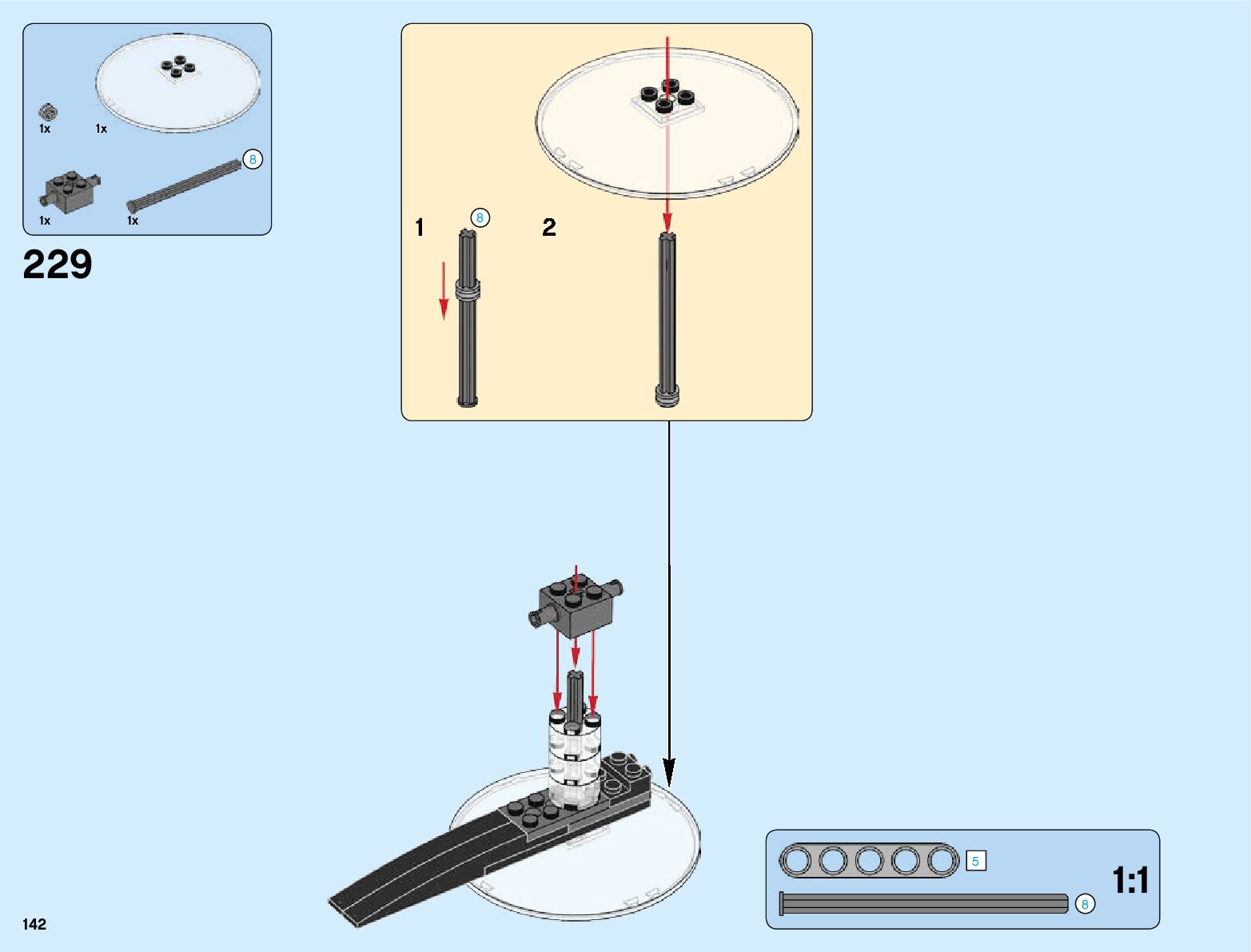 1x
1x
8
1x
1x

229

1
8
2

5
8
1:1

142