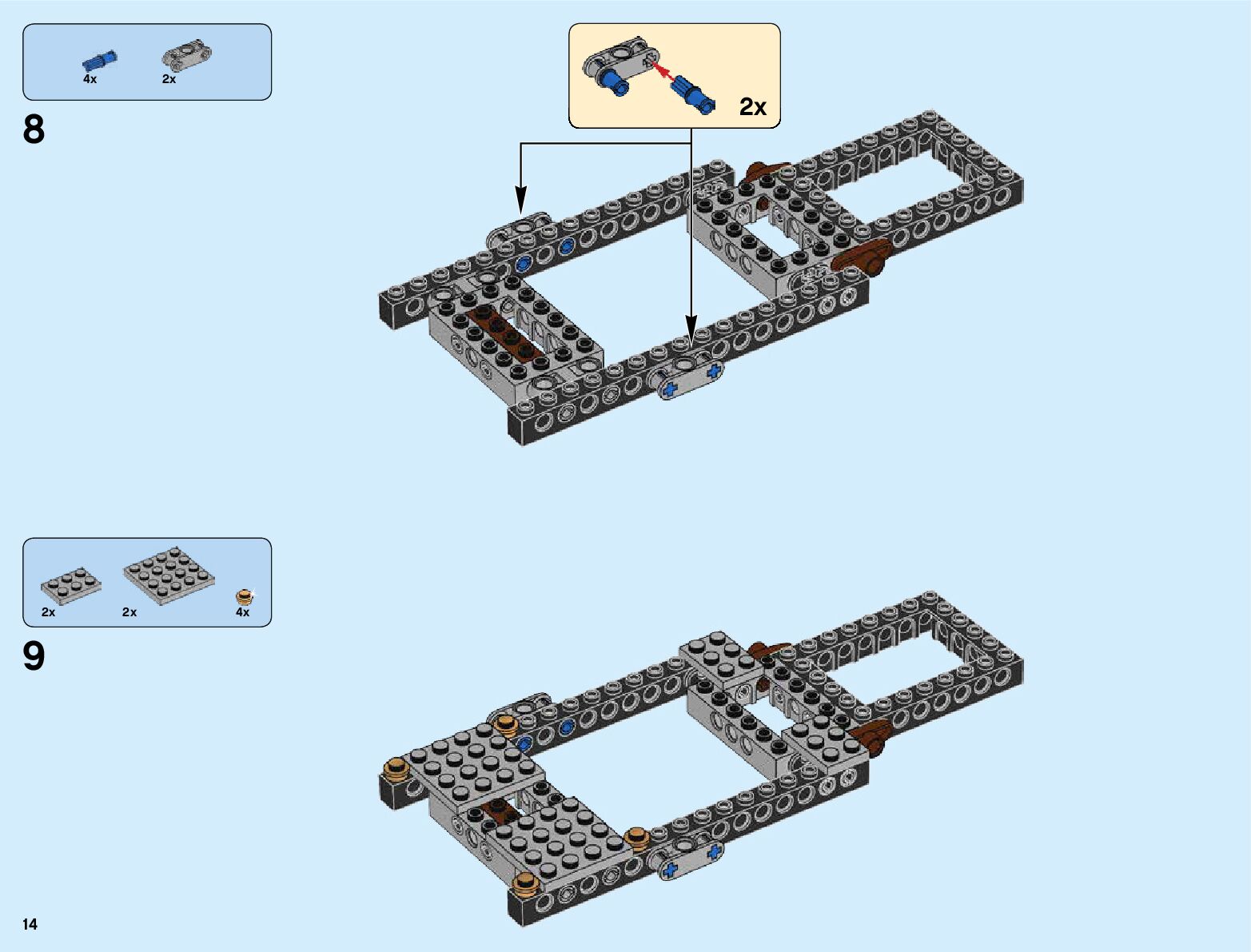 4x
2x

8

2x

2x
2x
4x

9

14