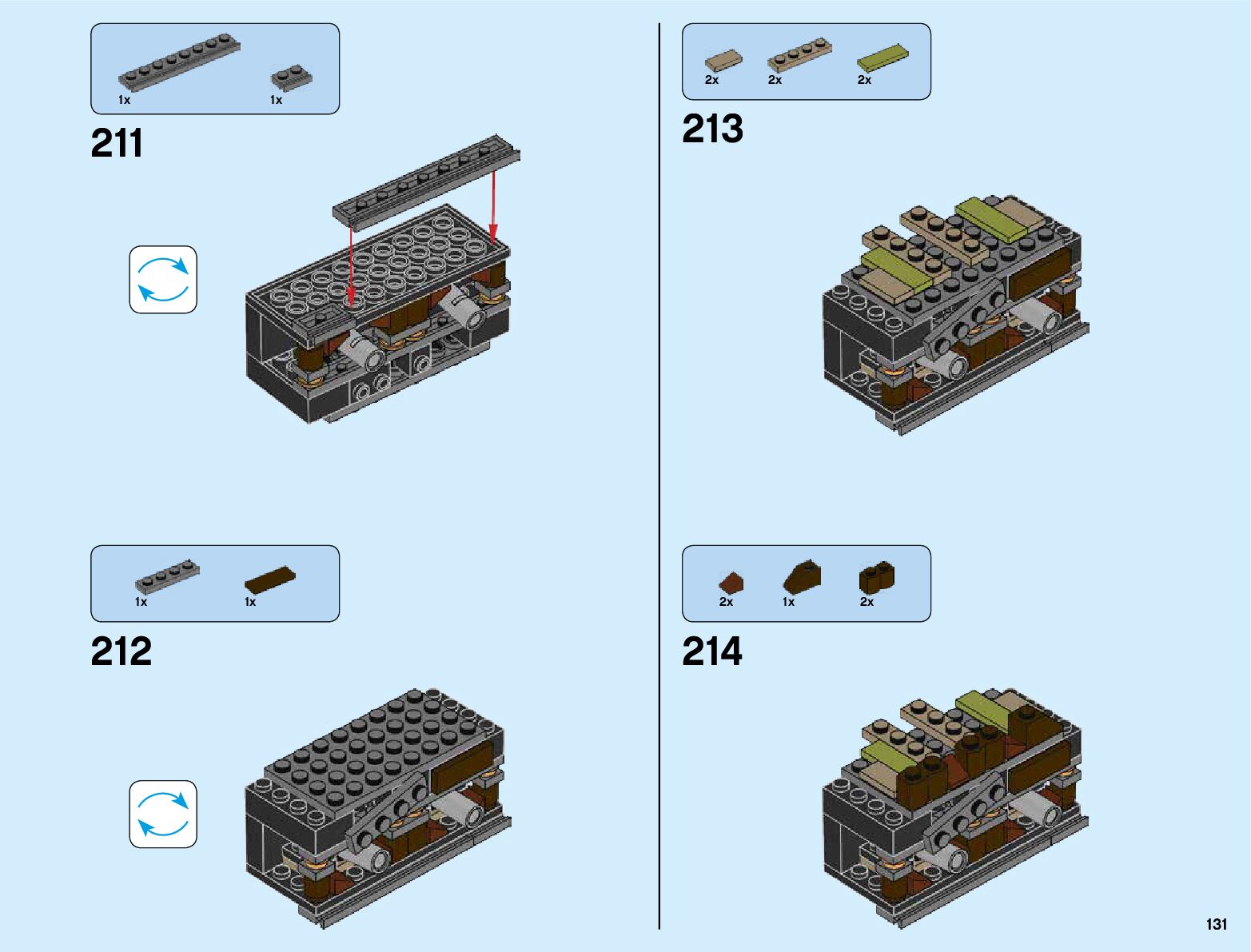 1x 1x

211

1x 1x

212

2x 2x 2x

213

2x 1x 2x

214

131