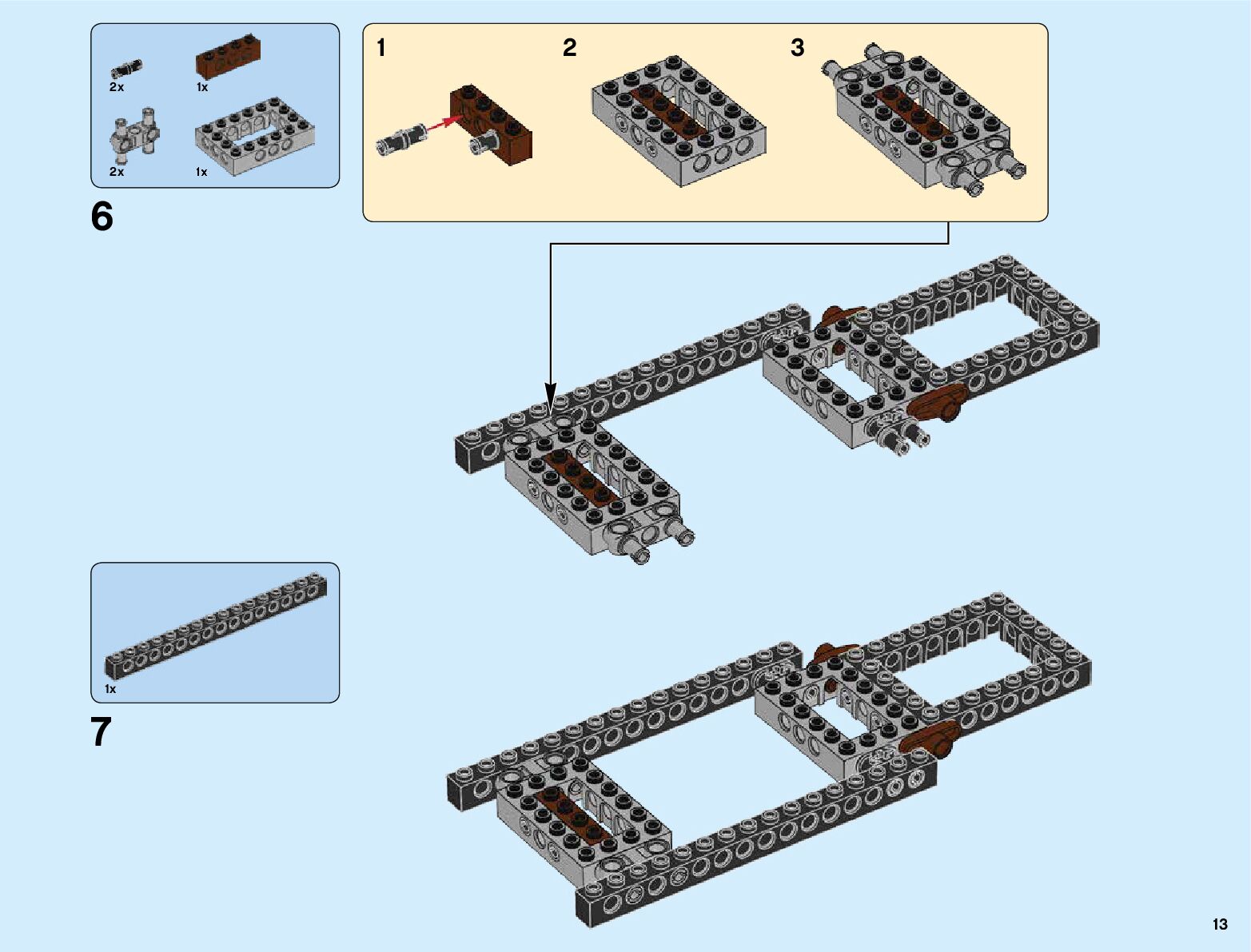 2x
1x
2x
1x

6

1
2
3

1x

7

13