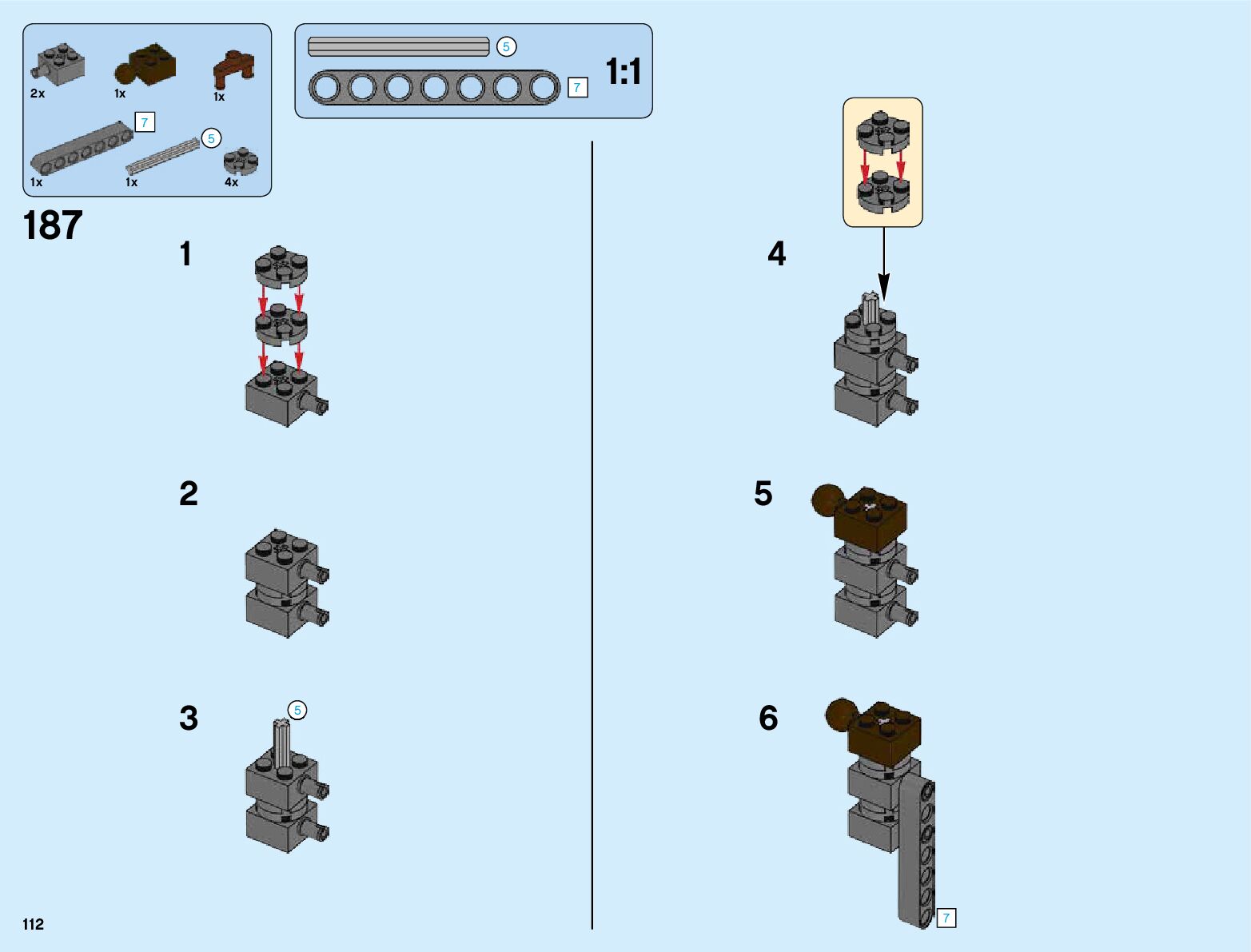 2x
1x
1x
7
5
1x
1x
4x

5
7
1:1

187

1

2

3
5

4

5

6
7

112