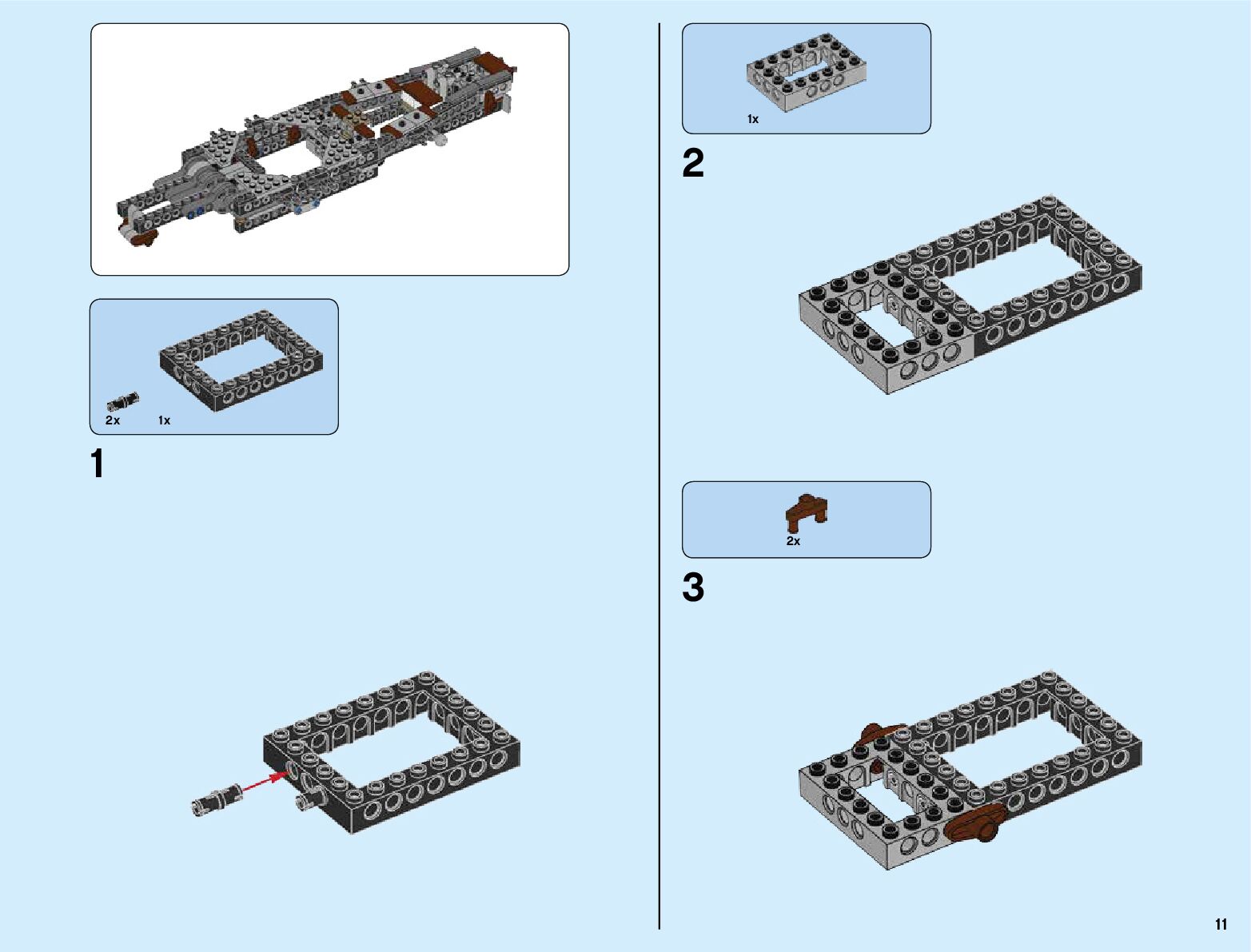 2x
1x

1

1x

2

2x

3

11