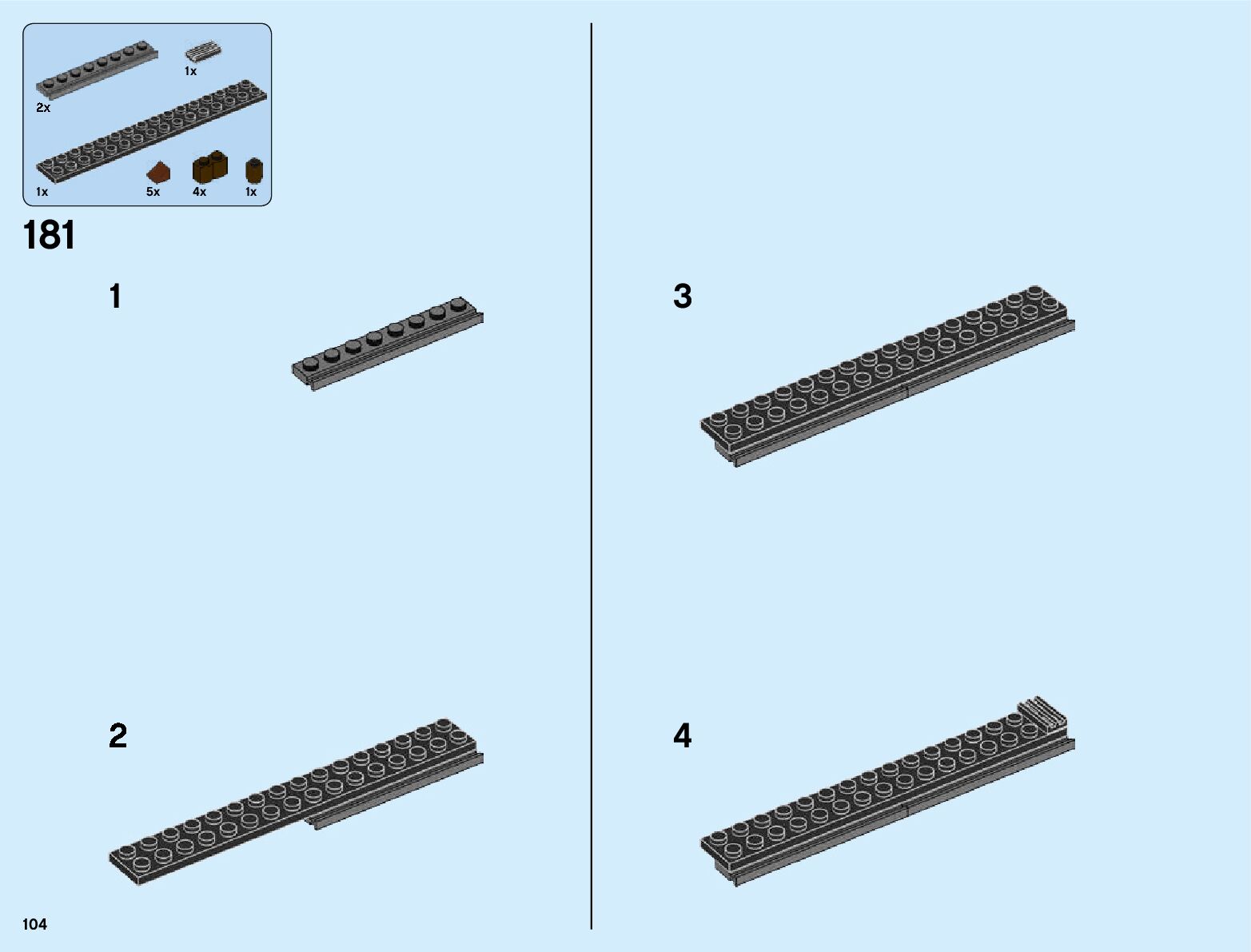 1x
2x
1x 5x 4x 1x

181

1

2

3

4

104