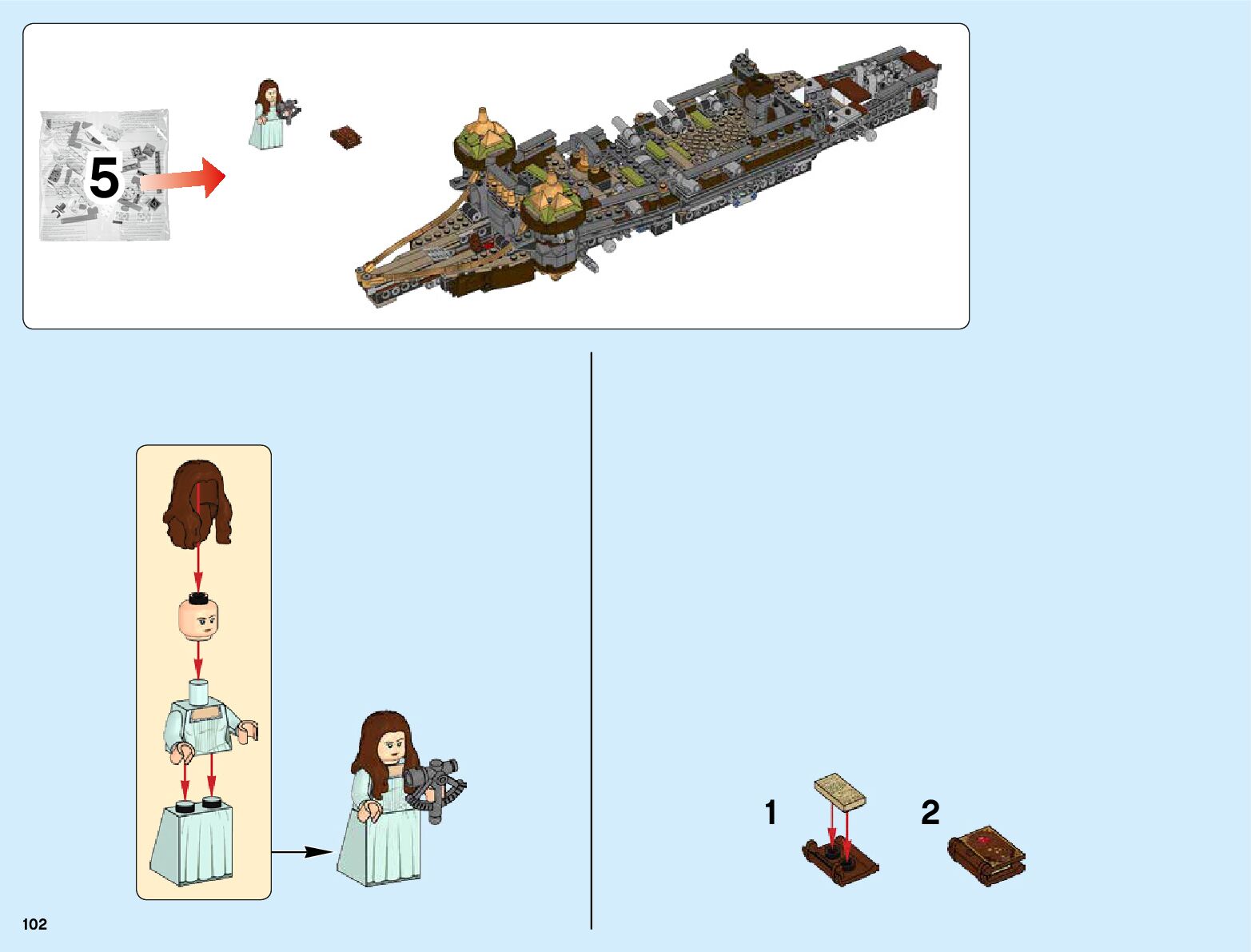 5

1

2

102