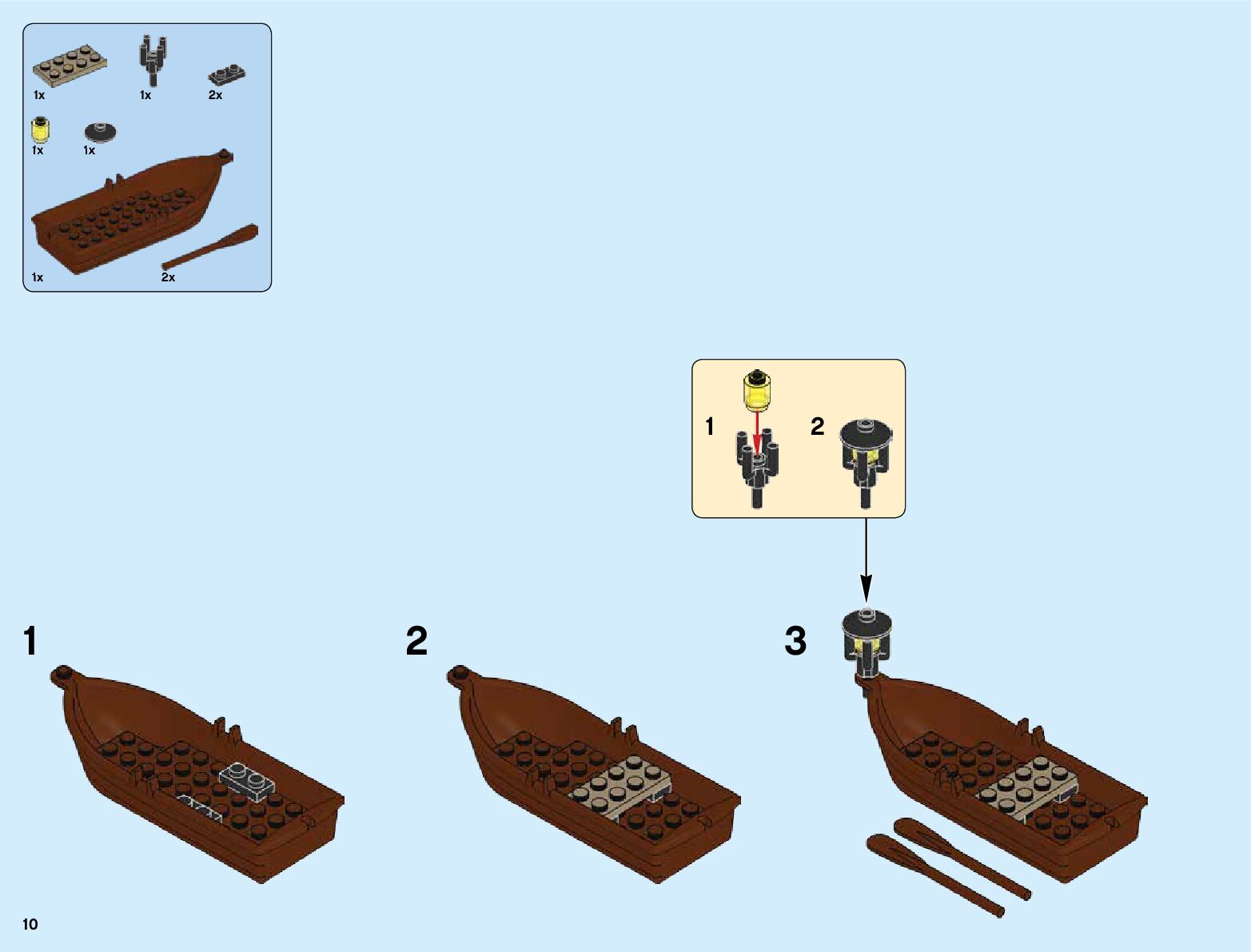 1x 1x 2x

1x 1x

1x 2x

1

2

1

2

3

10