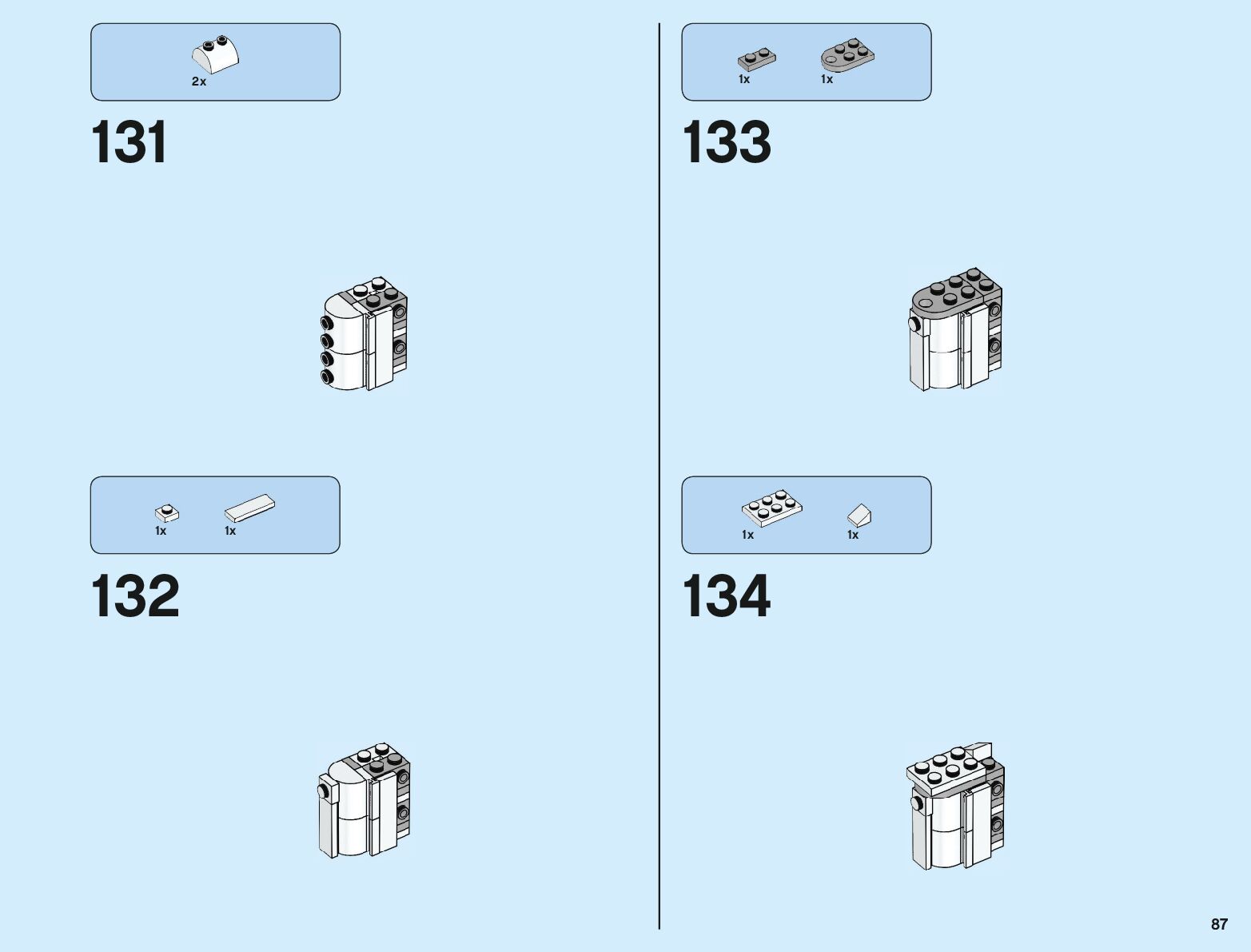 2x

131

1x 1x

132

1x 1x

133

1x 1x

134

87