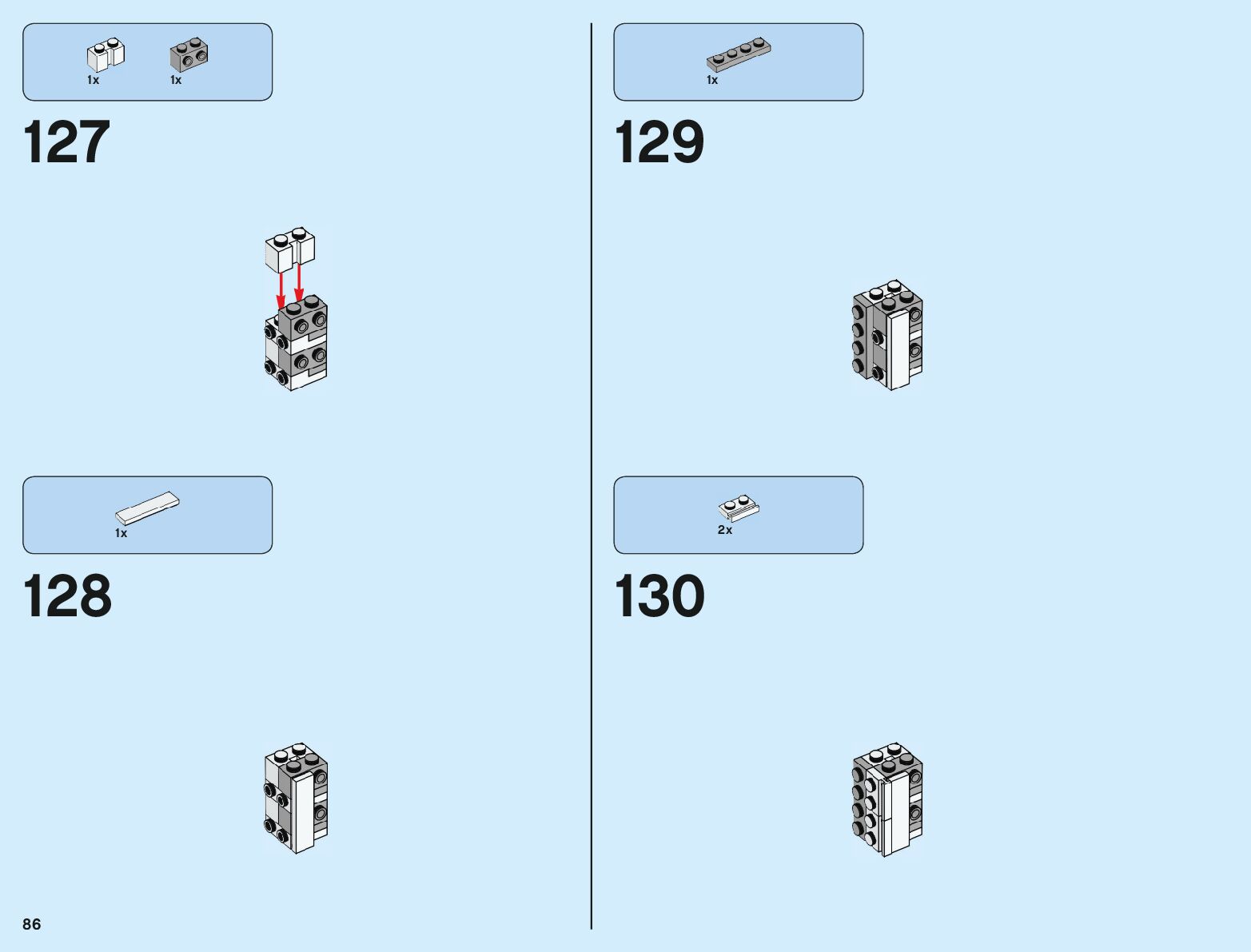 1x 1x

127

1x

128

1x

129

2x

130

86