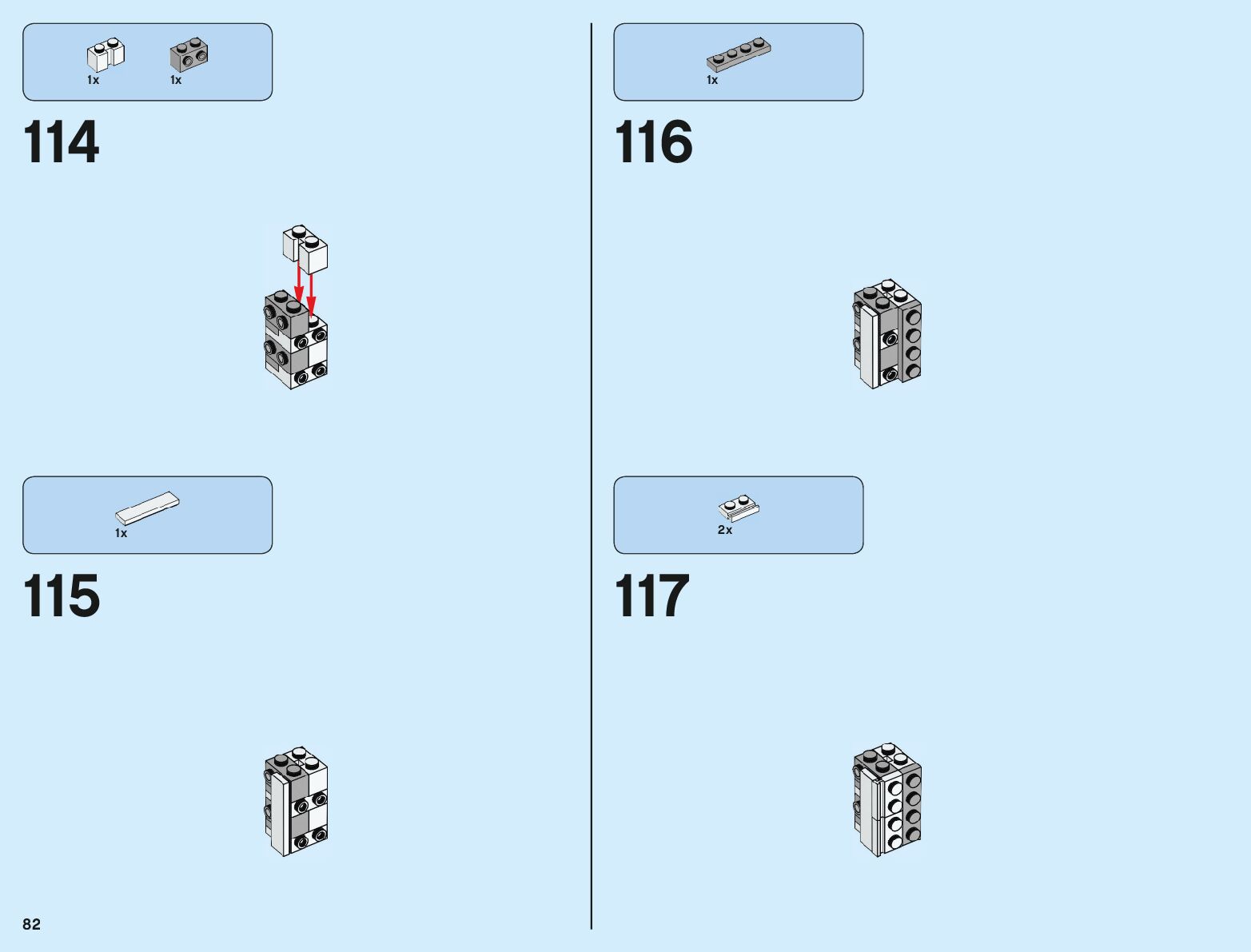 1x 1x

114

1x

115

1x

116

2x

117

82