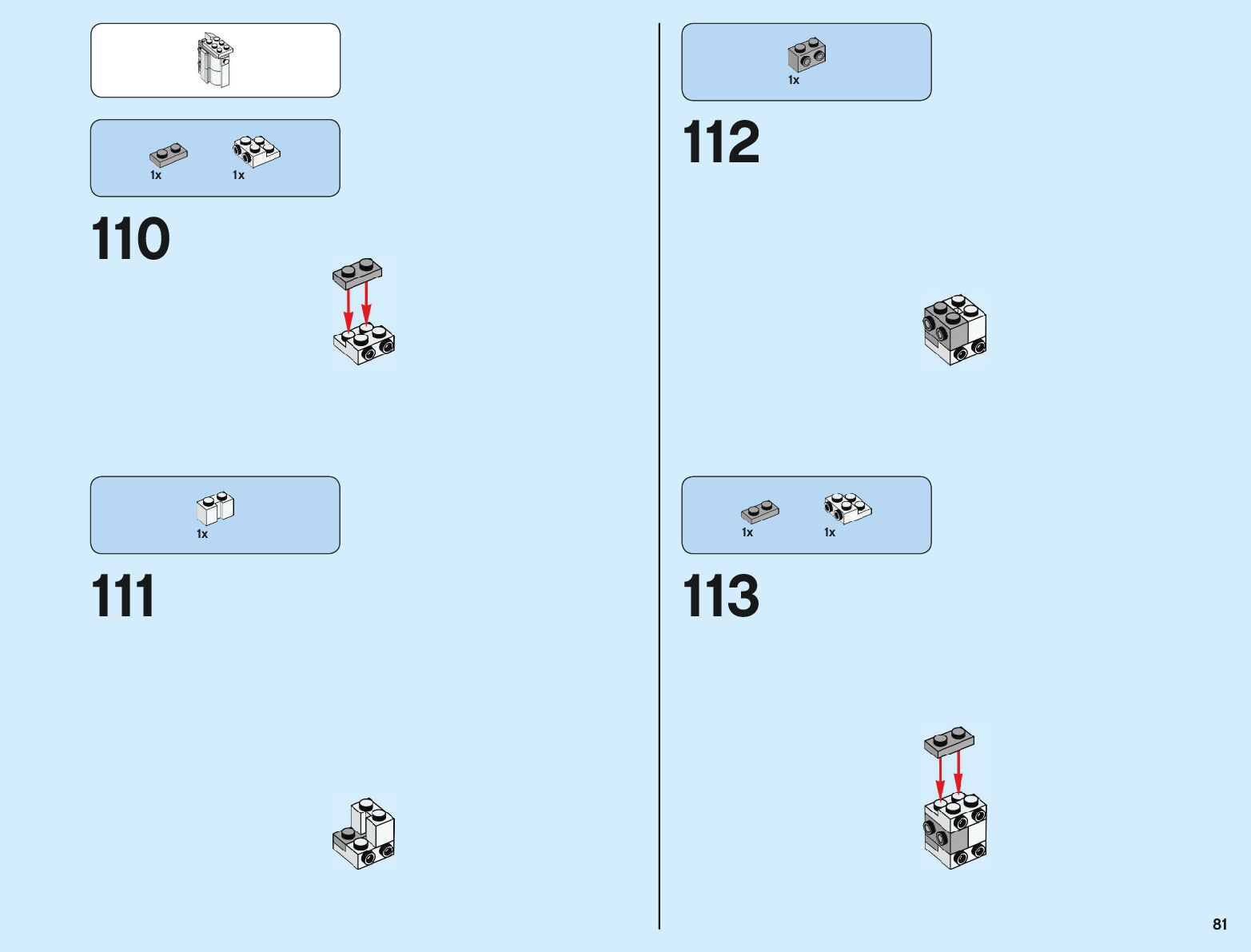 1x 1x

110

1x

111

1x

112

1x 1x

113

81