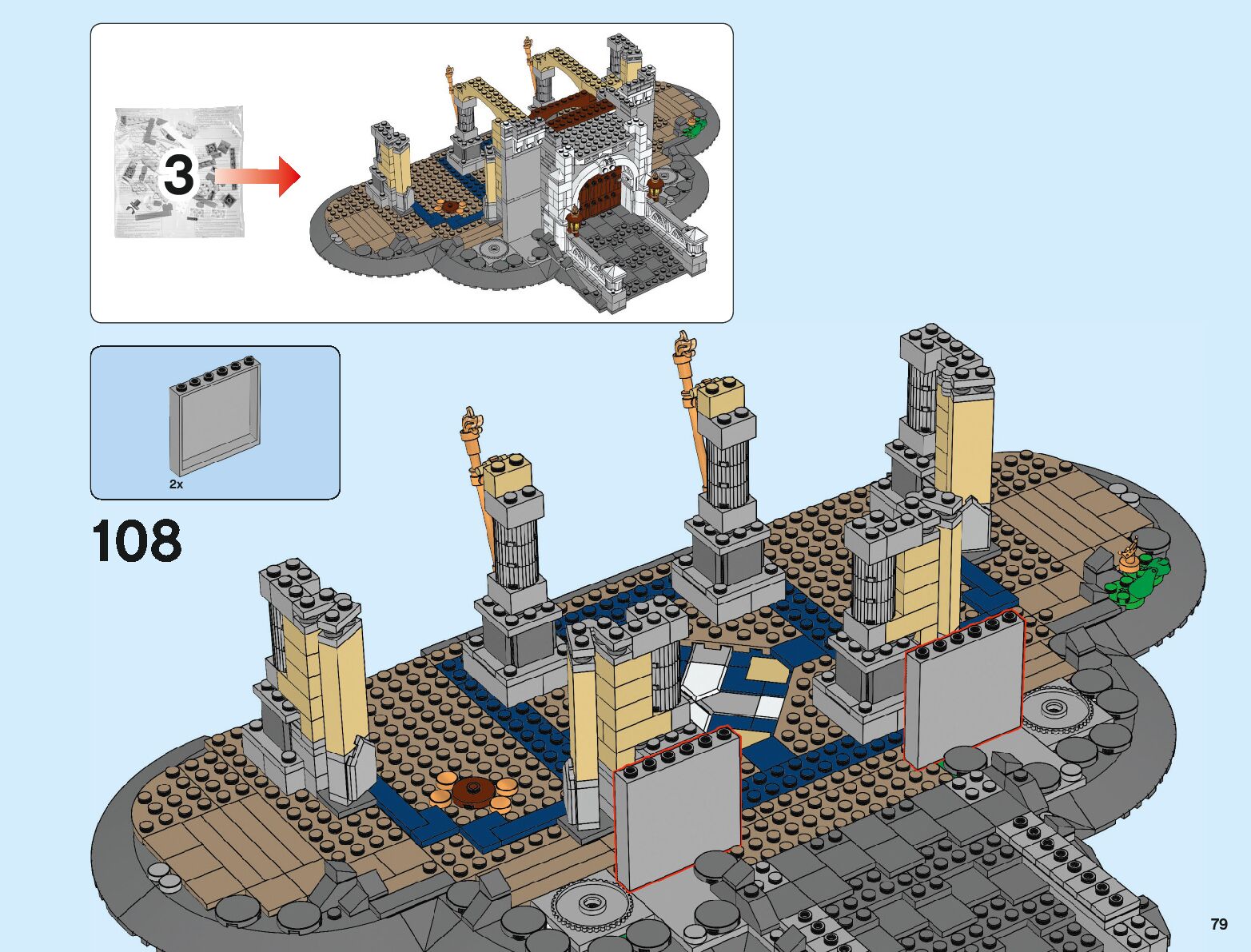 3

2x

108

79