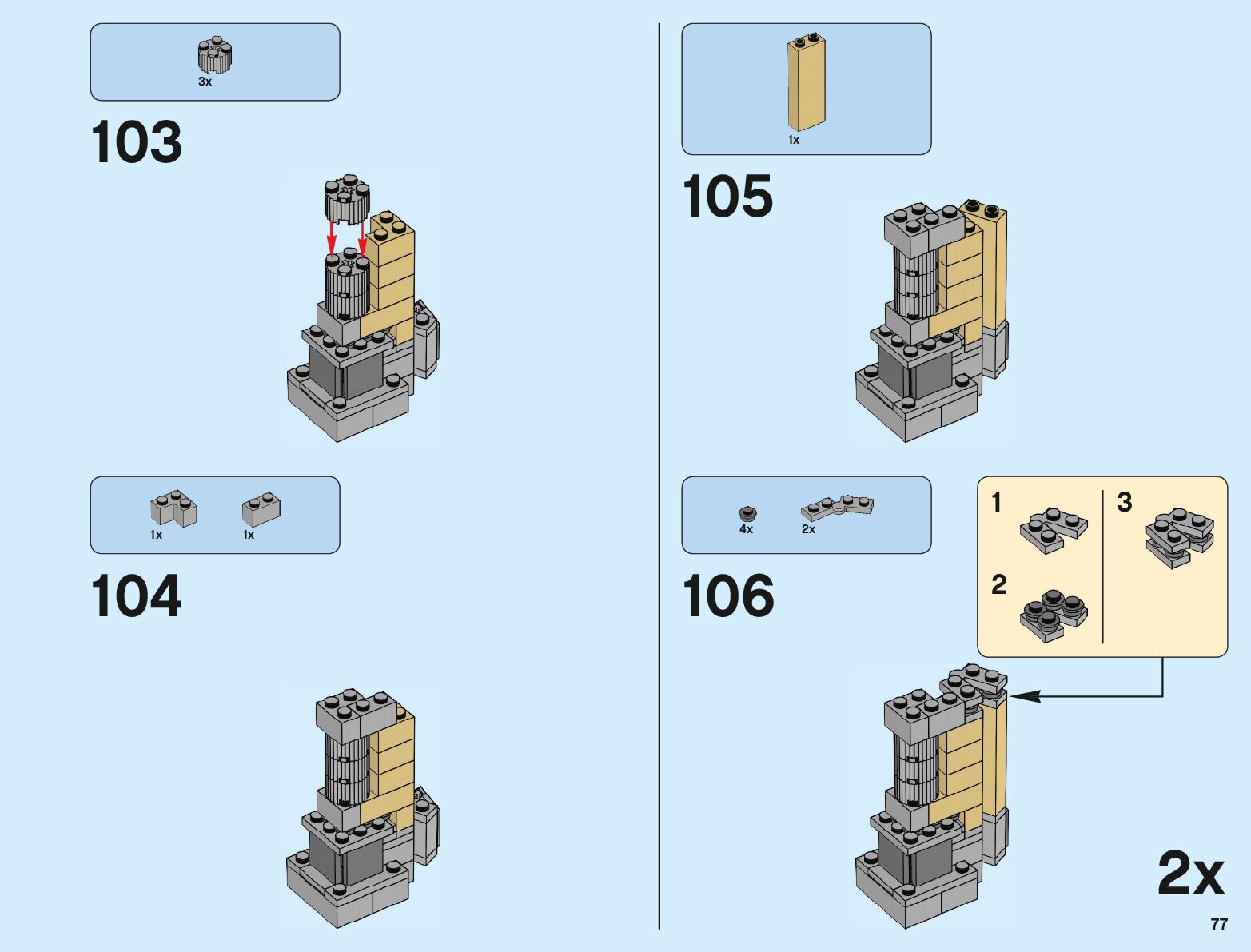 3x

103

1x 1x

104

1x

105

4x 2x

106

1

2

3

2x

77