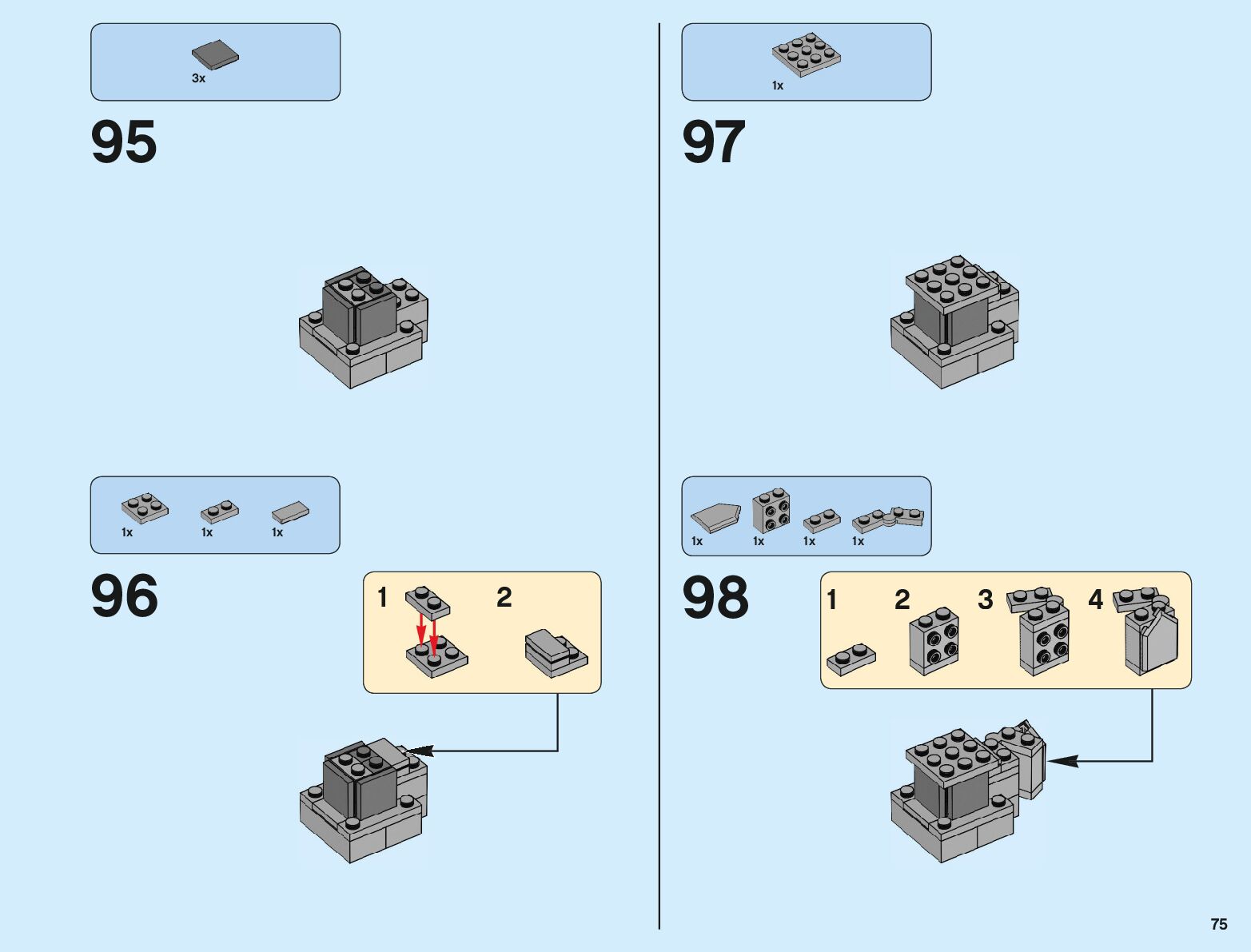 3x

95

1x 1x 1x

96

1 2

1x

97

1x 1x 1x 1x

98

1 2 3 4

75