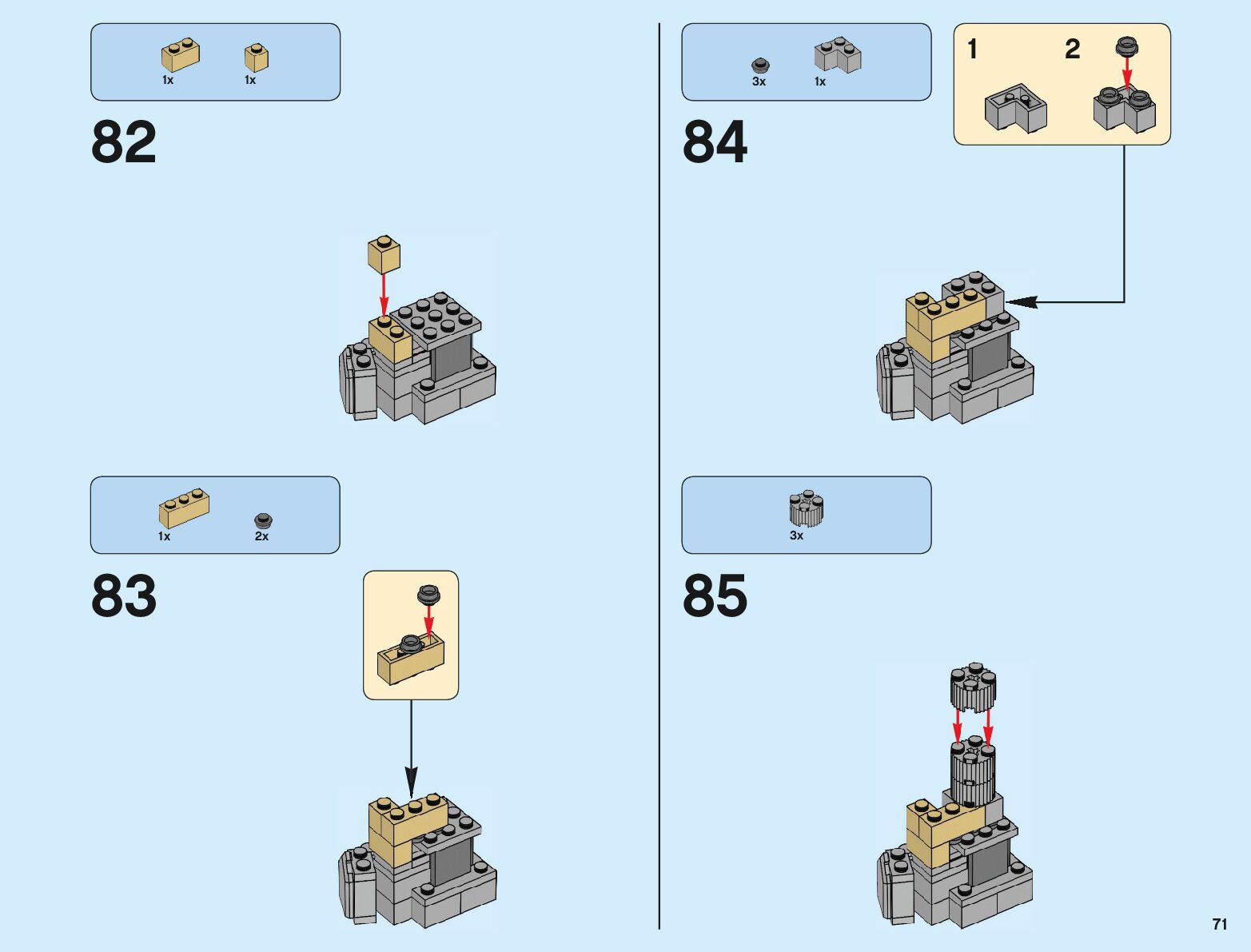 1x 1x

82

1x 2x

83

3x 1x

1 2

84

3x

85

71