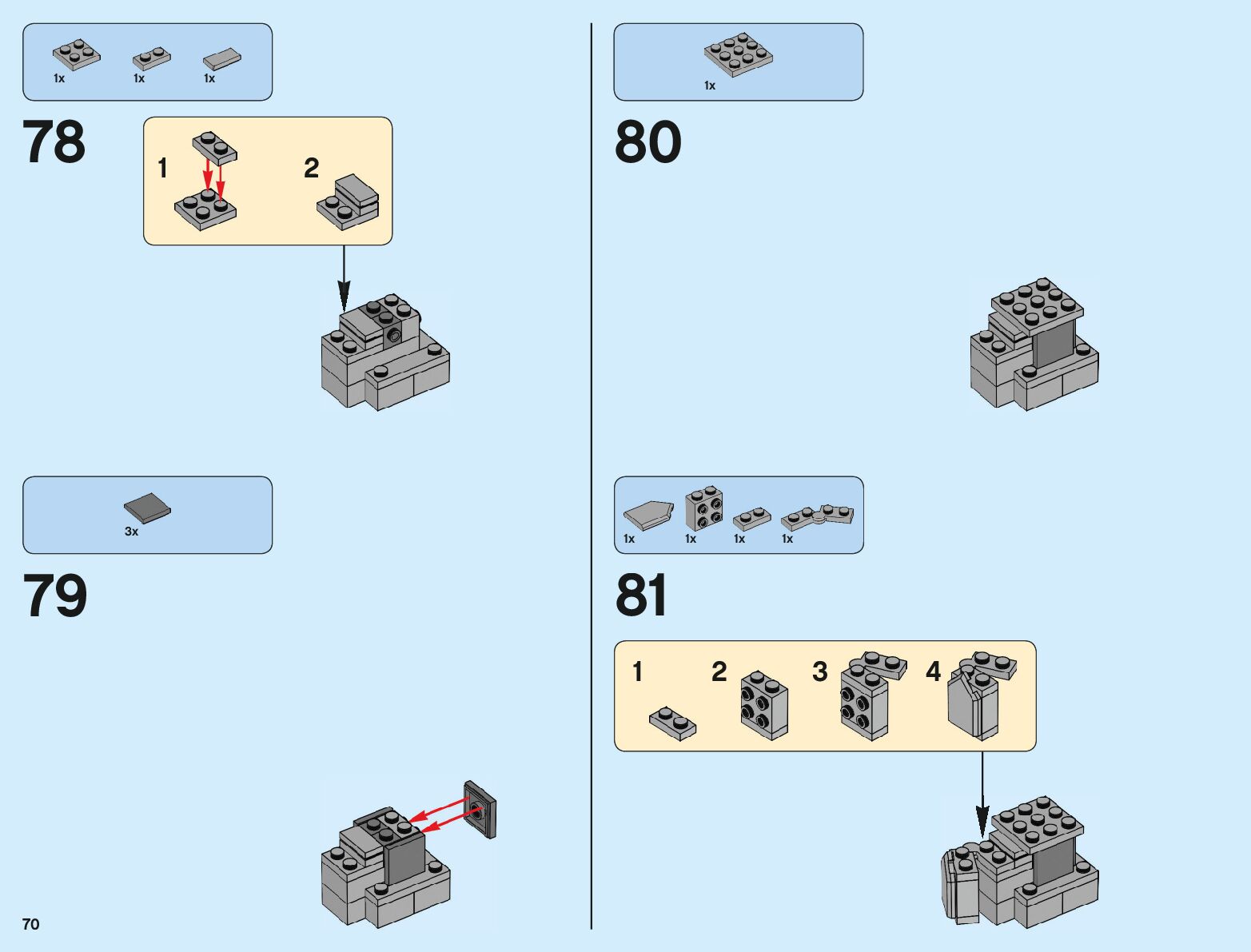 1x 1x 1x

78

1 2

3x

79

70

1x

80

1x 1x 1x 1x

81

1 2 3 4