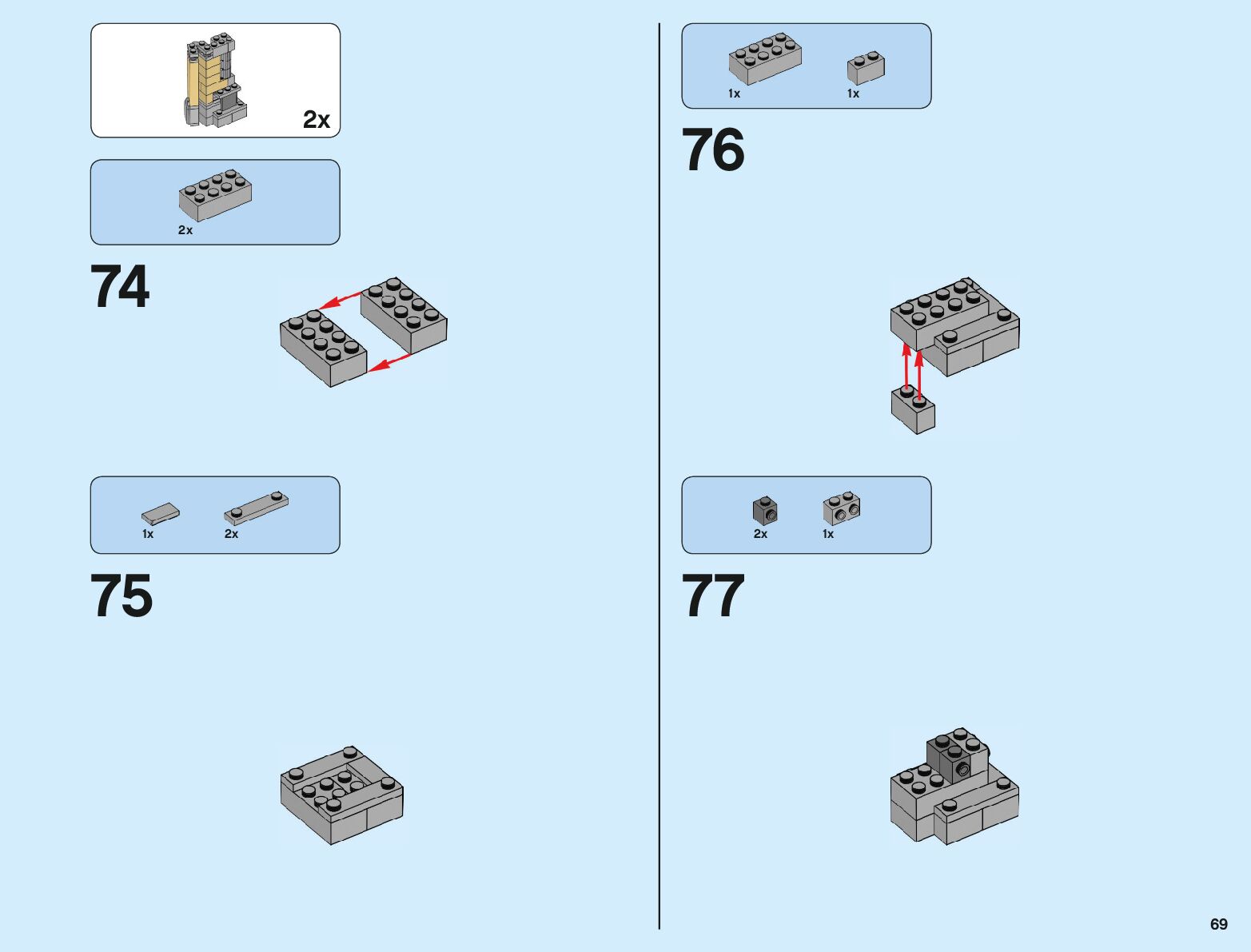 2x

2x

74

1x 2x

75

1x 1x

76

2x 1x

77

69