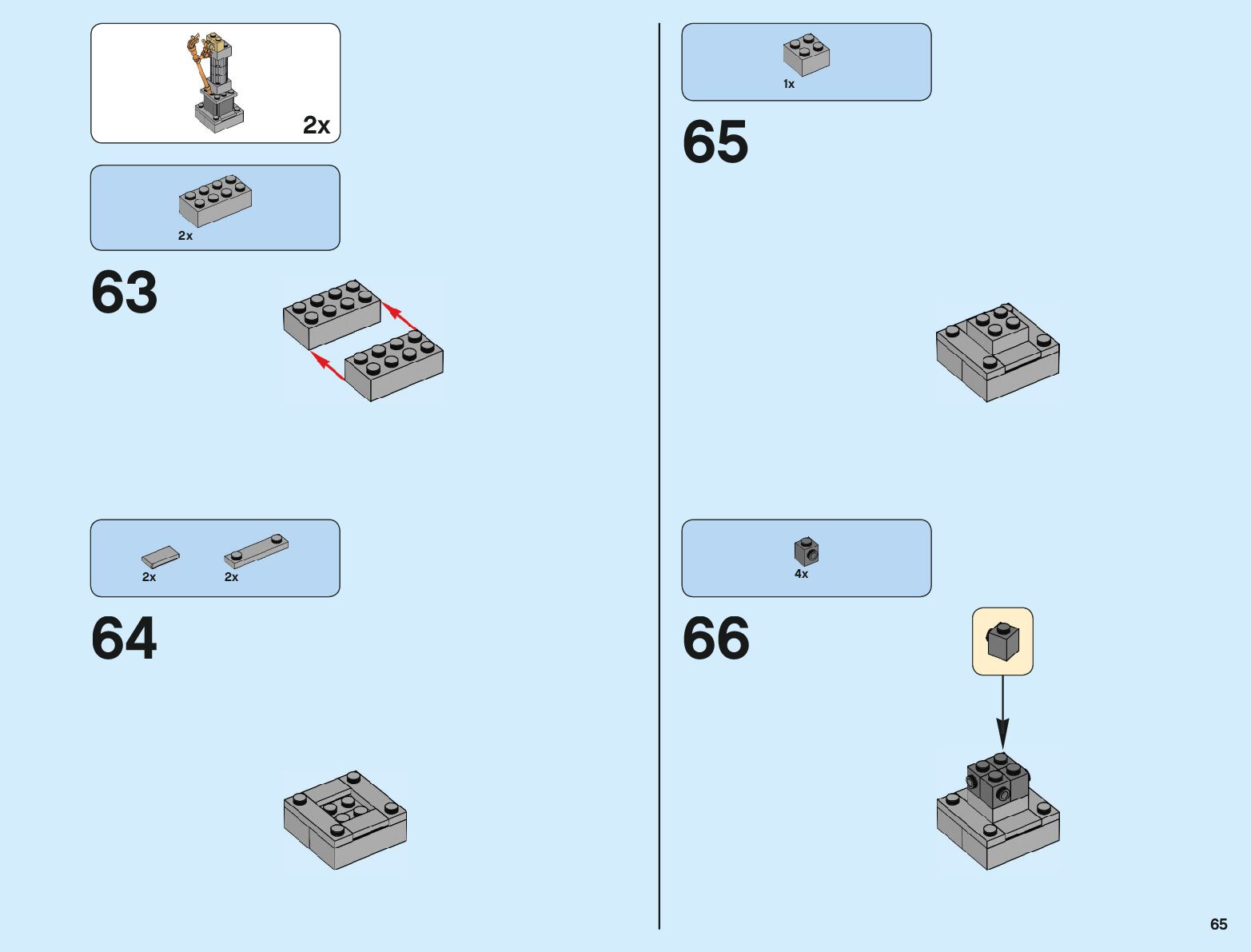 2x

2x

63

2x 2x

64

1x

65

4x

66

65