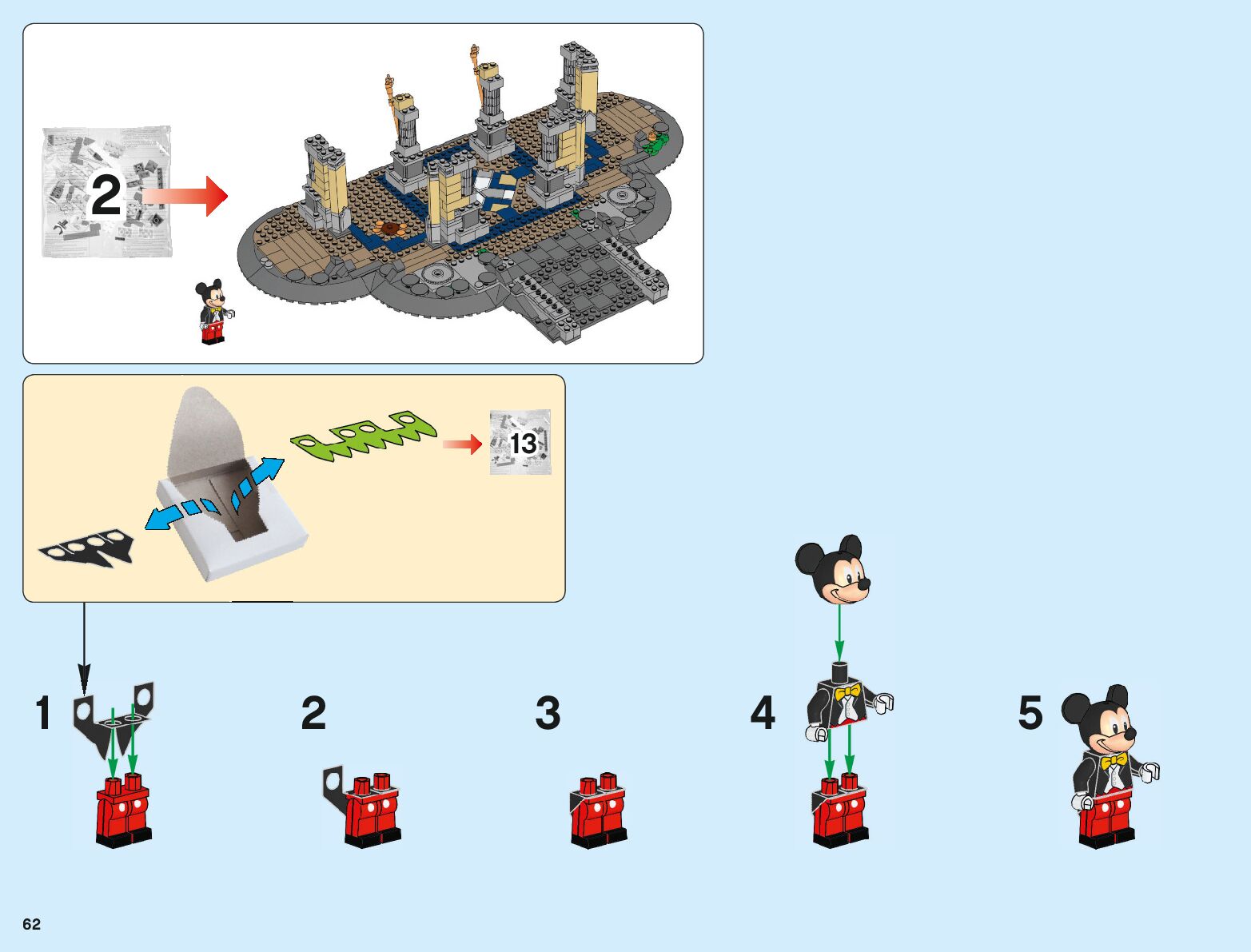 2

13

1

2

3

4

5

62