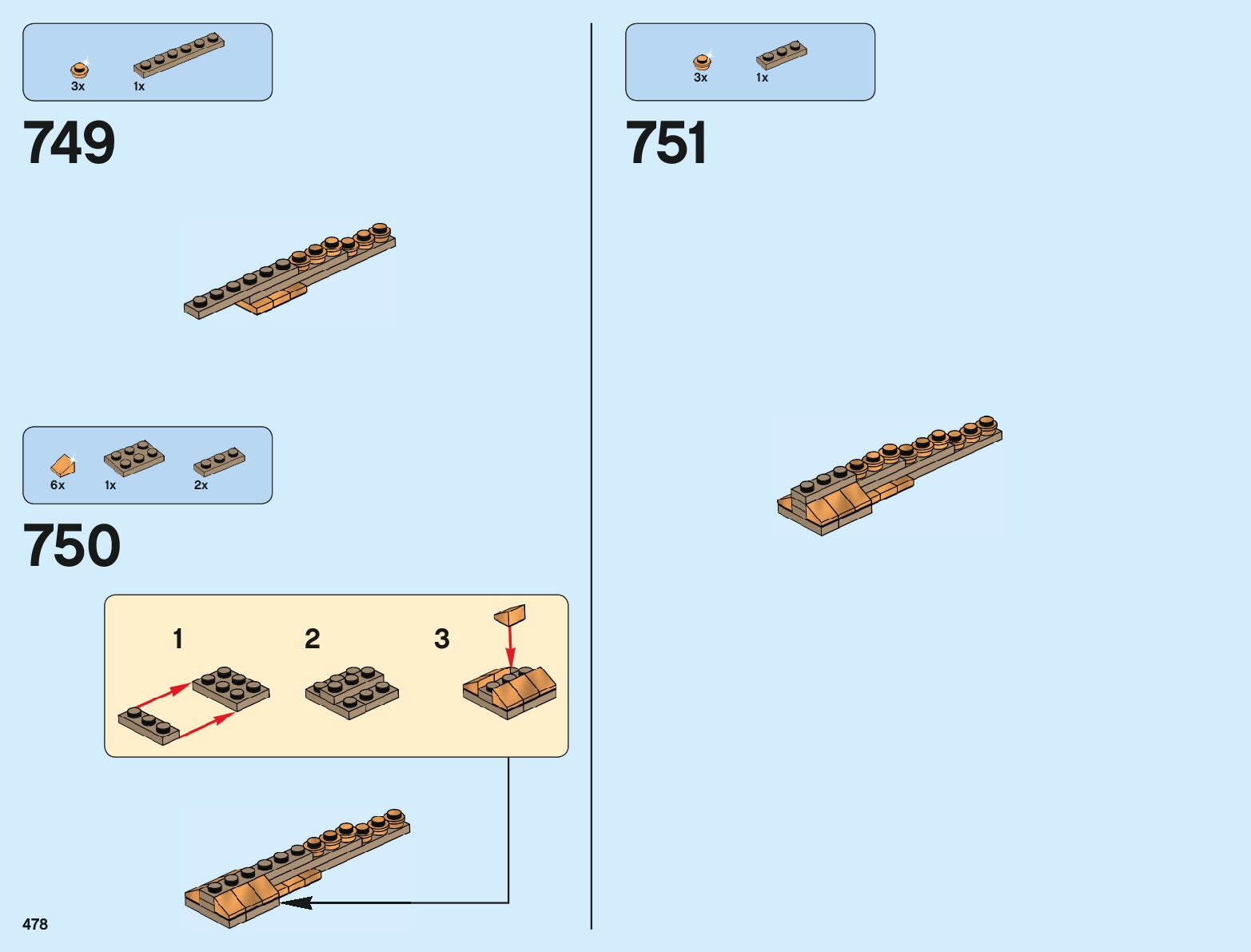 3x 1x

749

6x 1x 2x

750

1 2 3

478

3x 1x

751