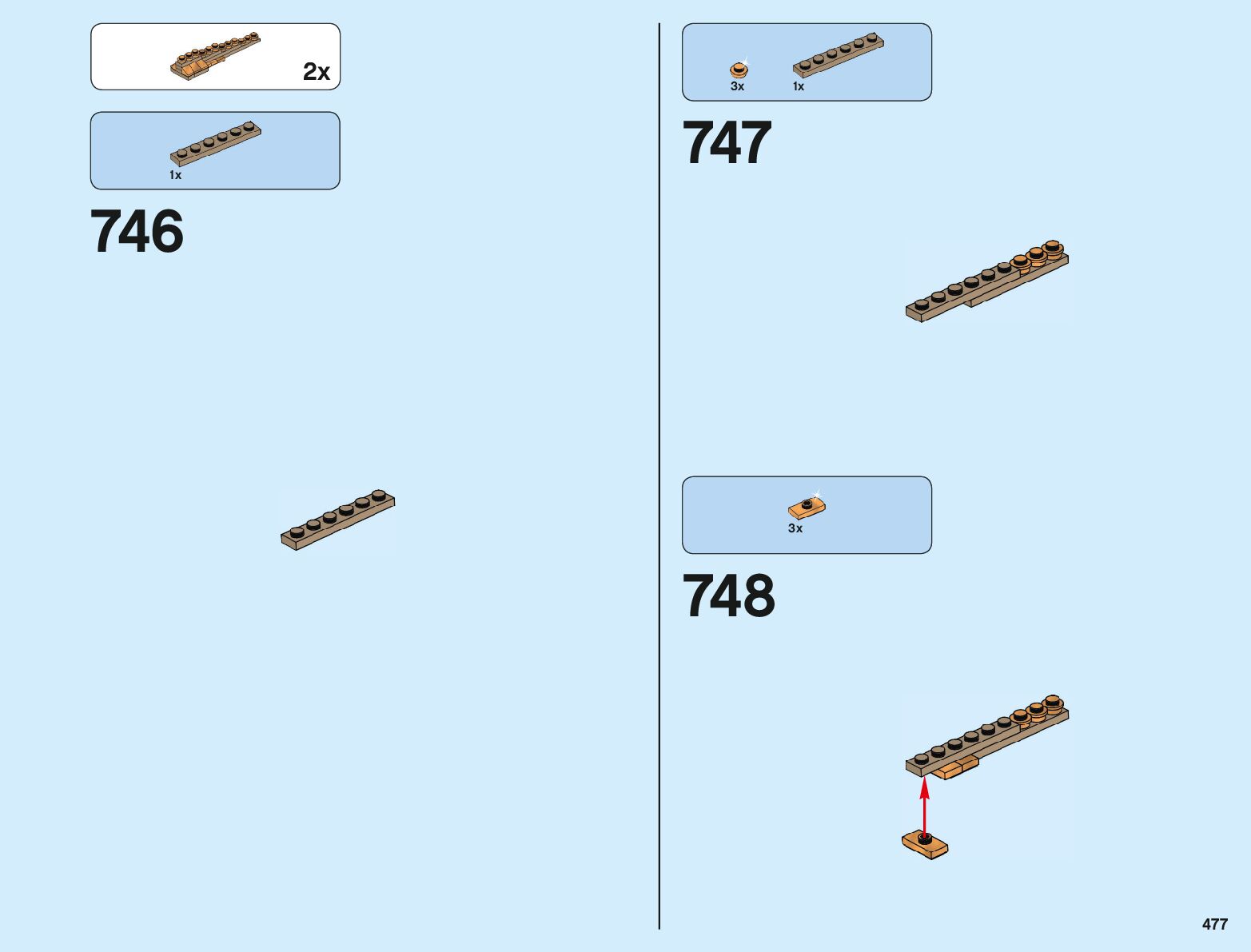 2x

1x

746

3x 1x

747

3x

748

477