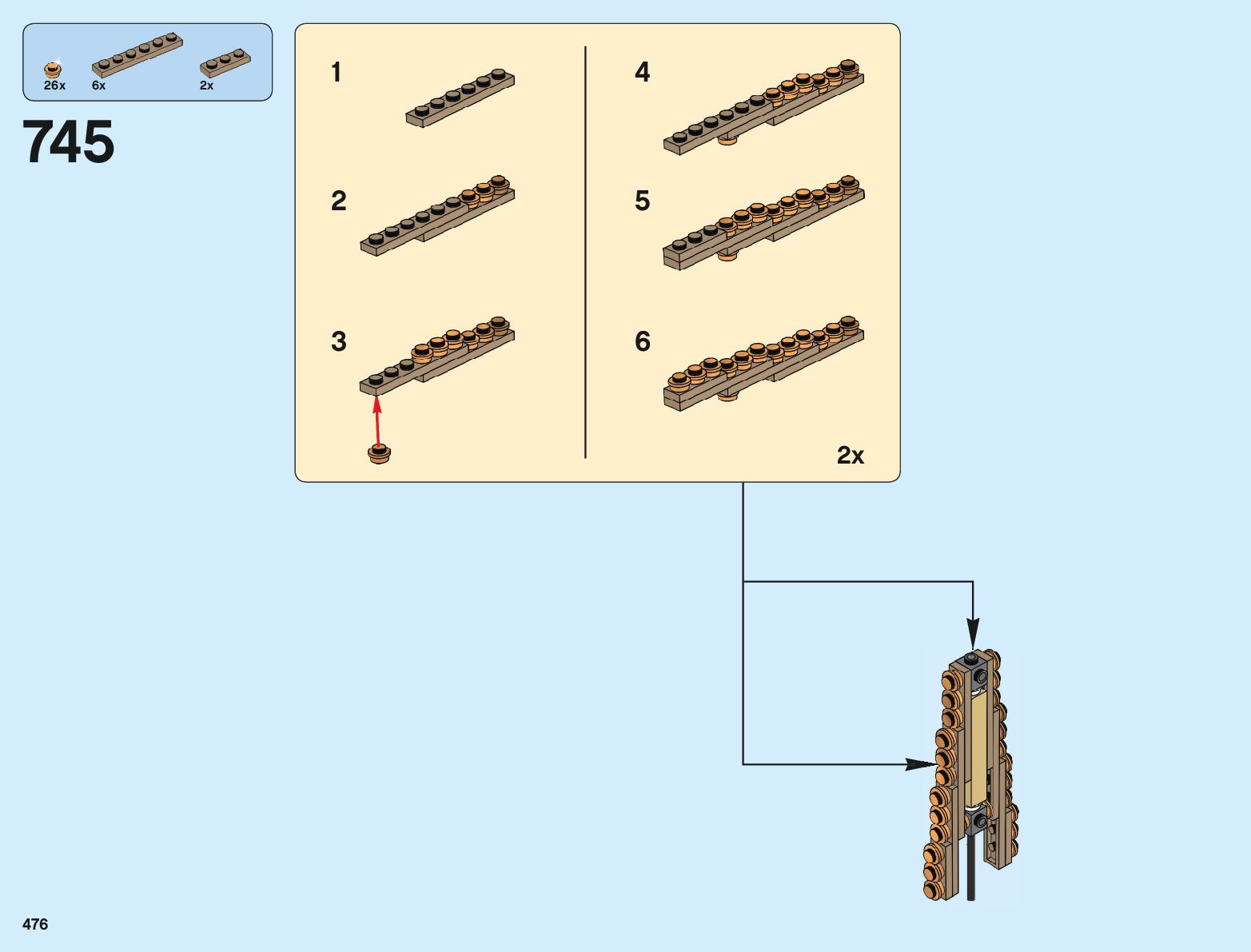 26x 6x 2x

745

1

2

3

4

5

6

2x

476