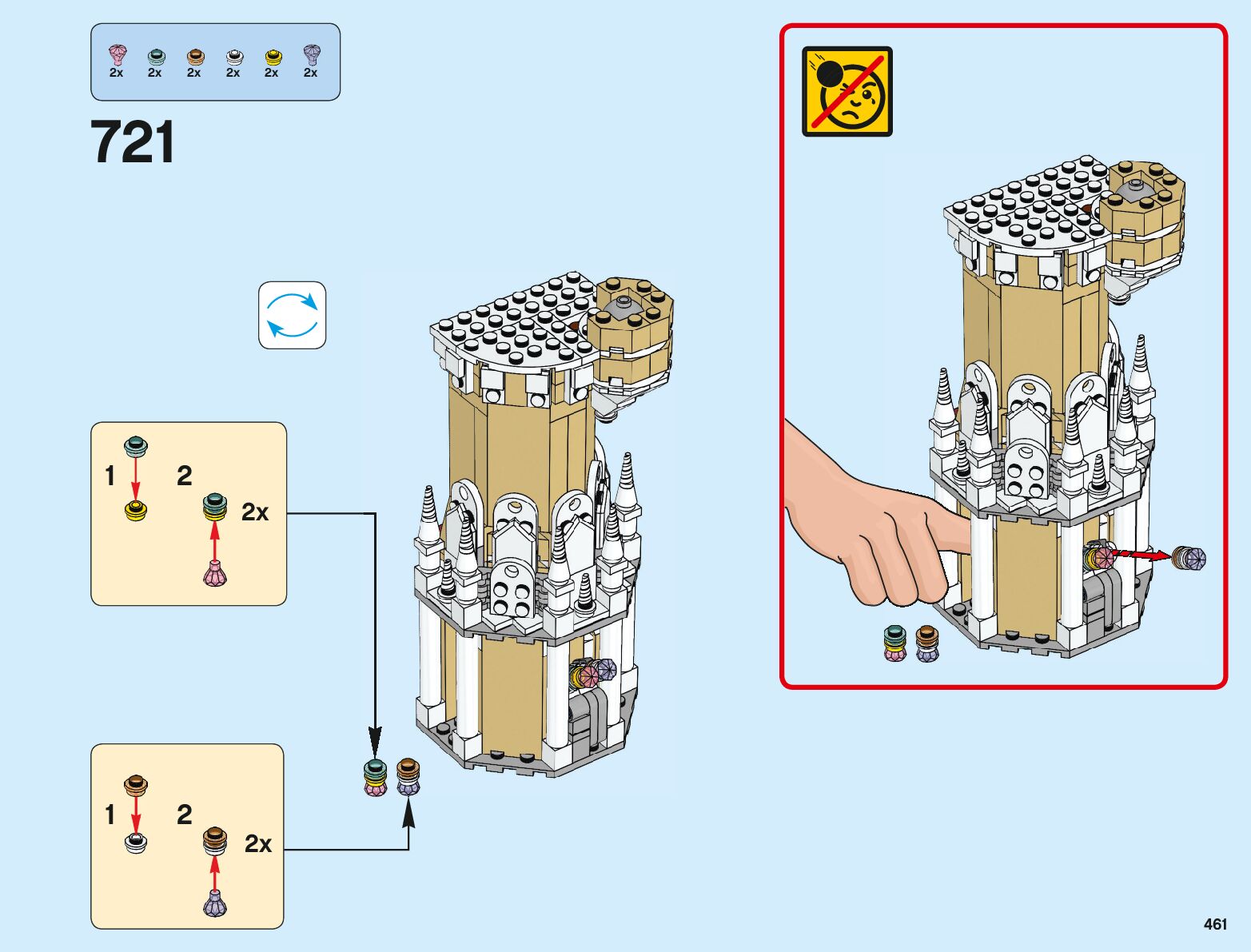 2x 2x 2x 2x 2x 2x

721

1 2 2x

1 2 2x

461