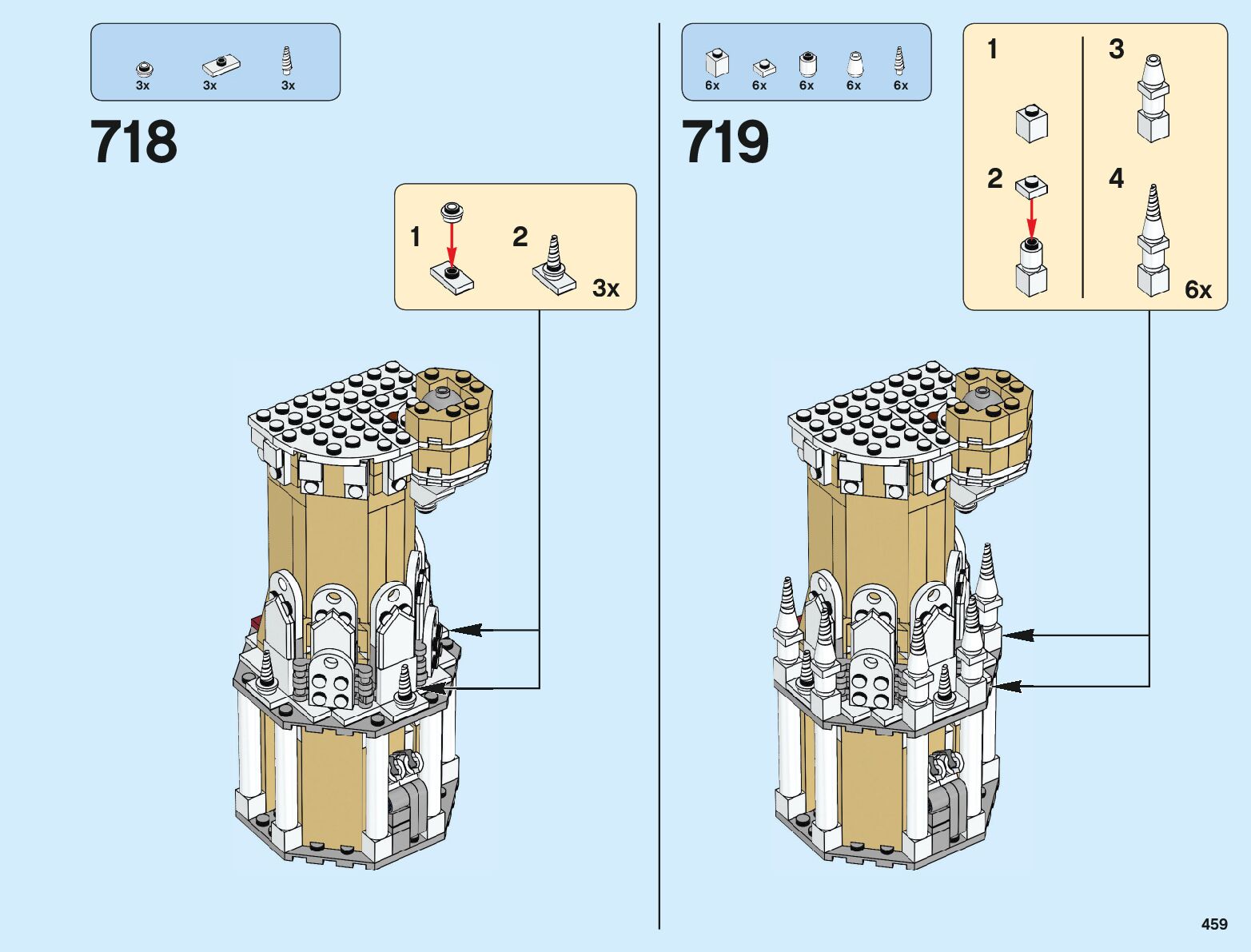 3x
3x
3x

718

1
2
3x

6x
6x
6x
6x
6x

719

1
2
3
4
6x

459