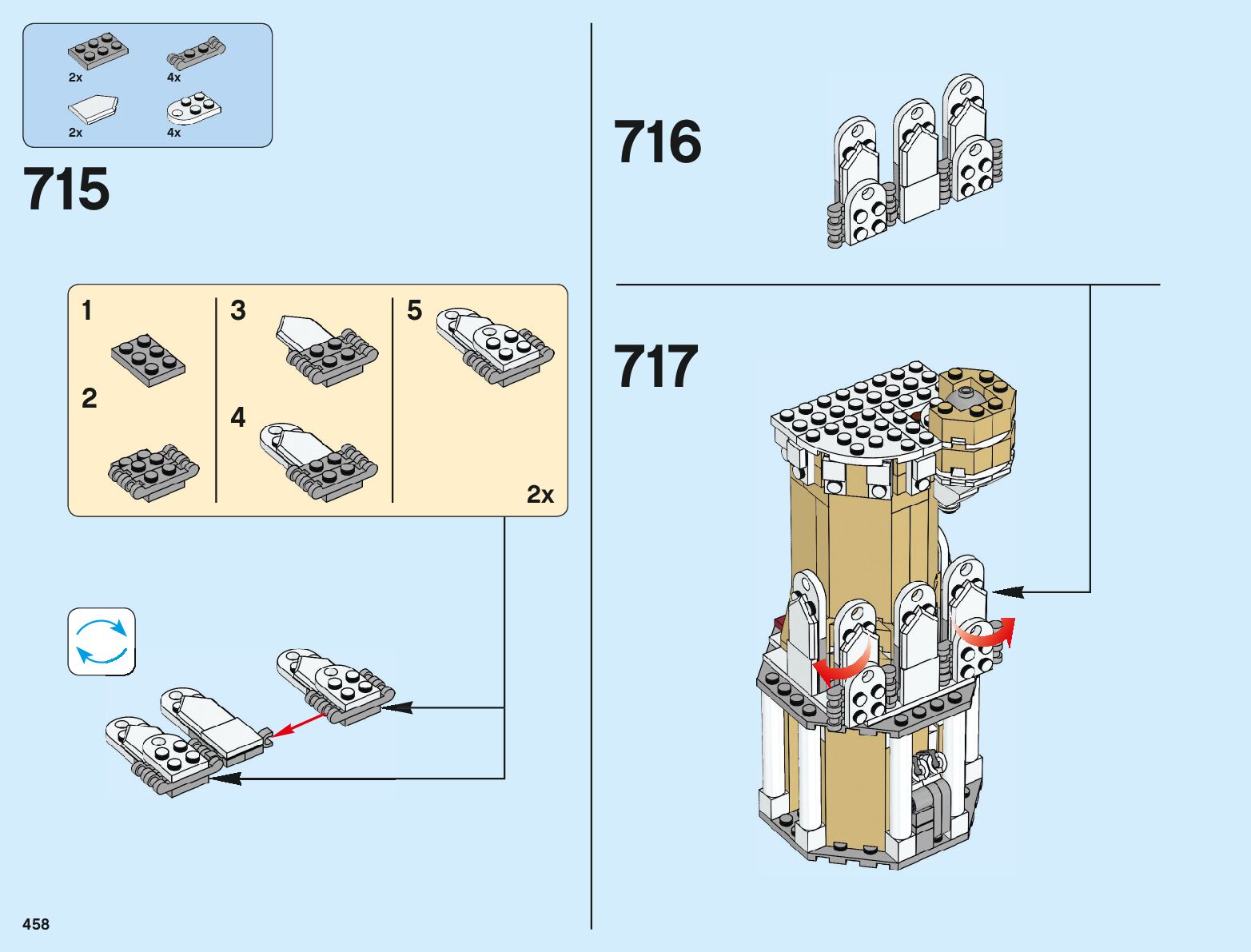 2x
4x
2x
4x

715

1
2
3
4
5
2x

716

717

458