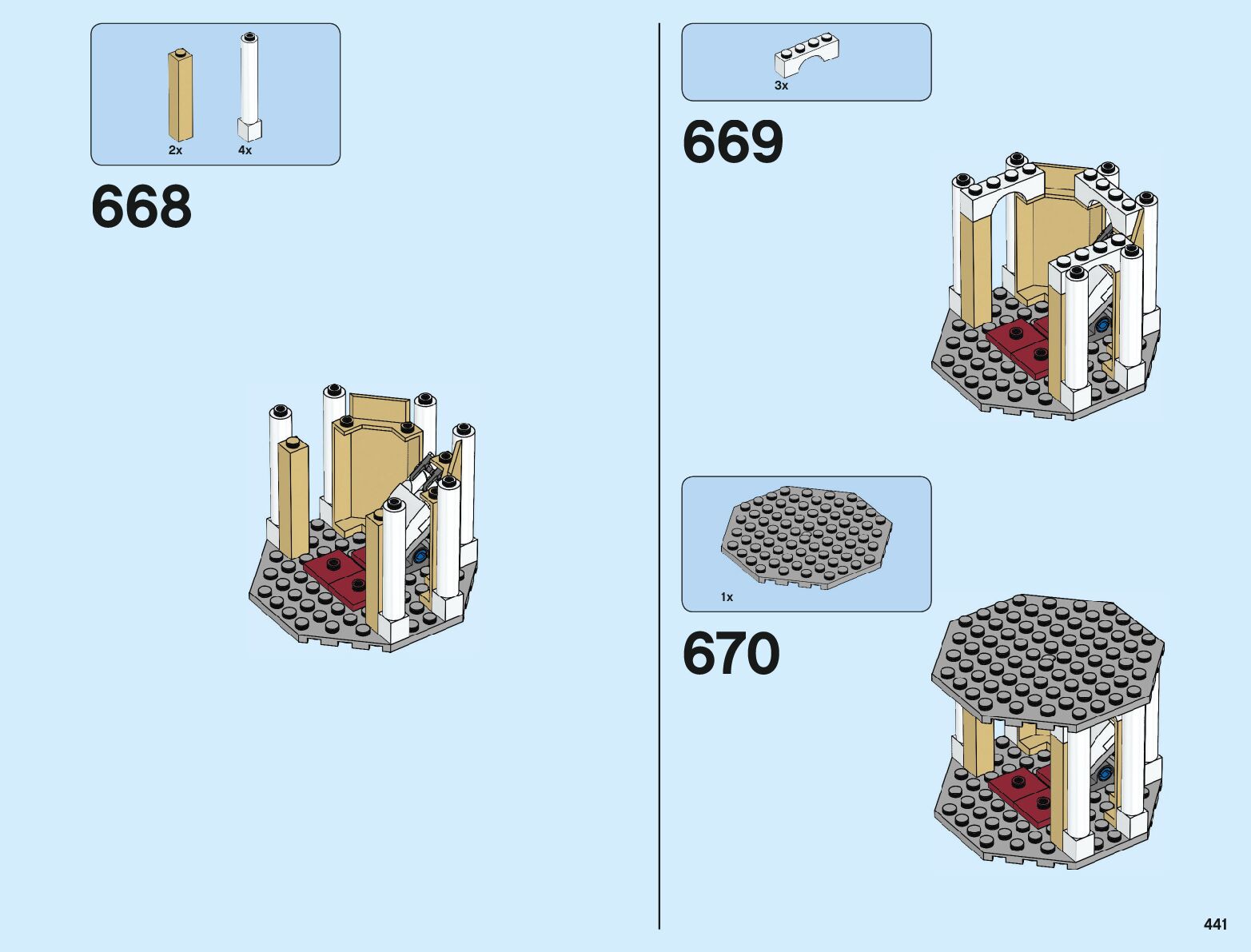 2x 4x

668

3x

669

1x

670

441