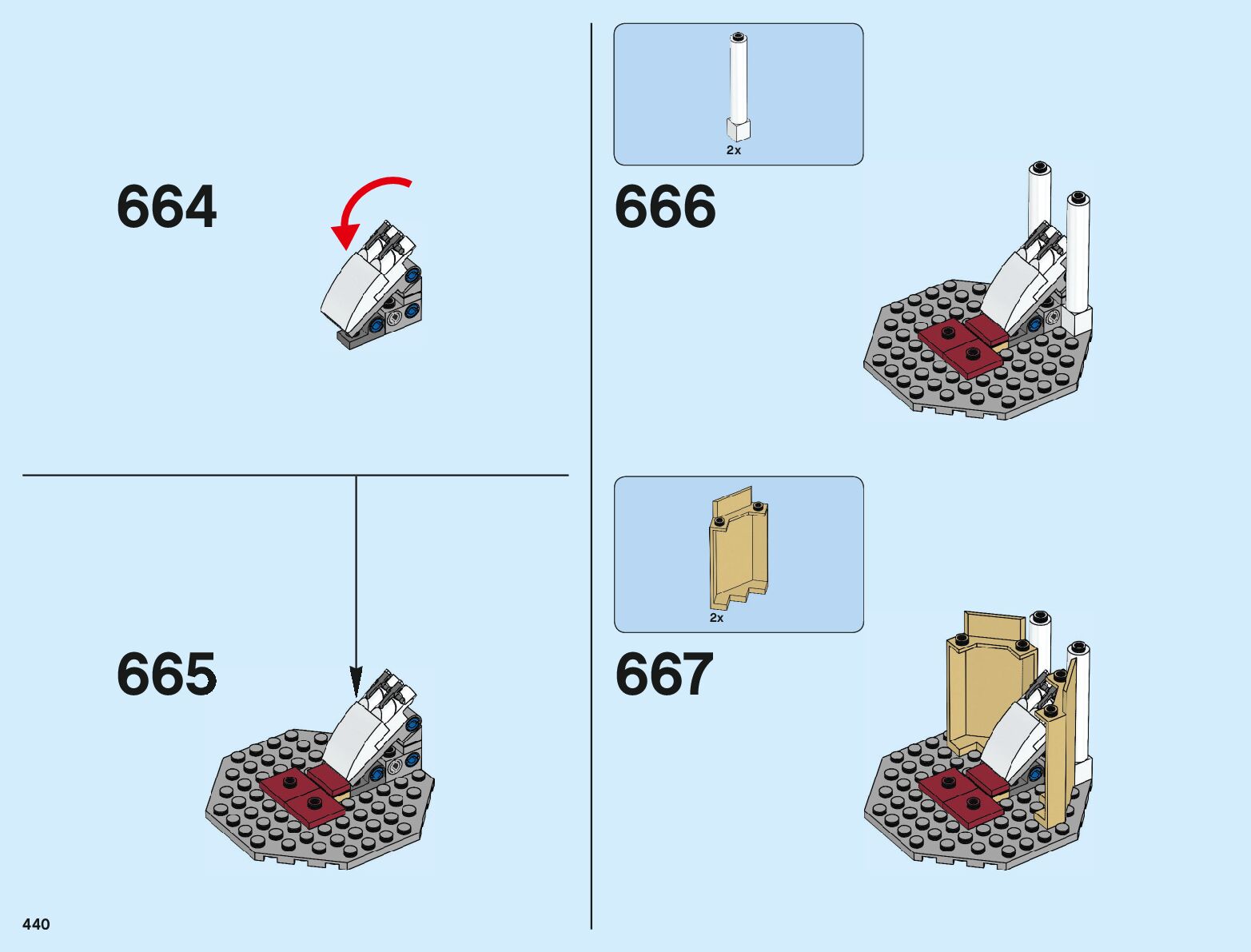 664

665

2x

666

2x

667

440