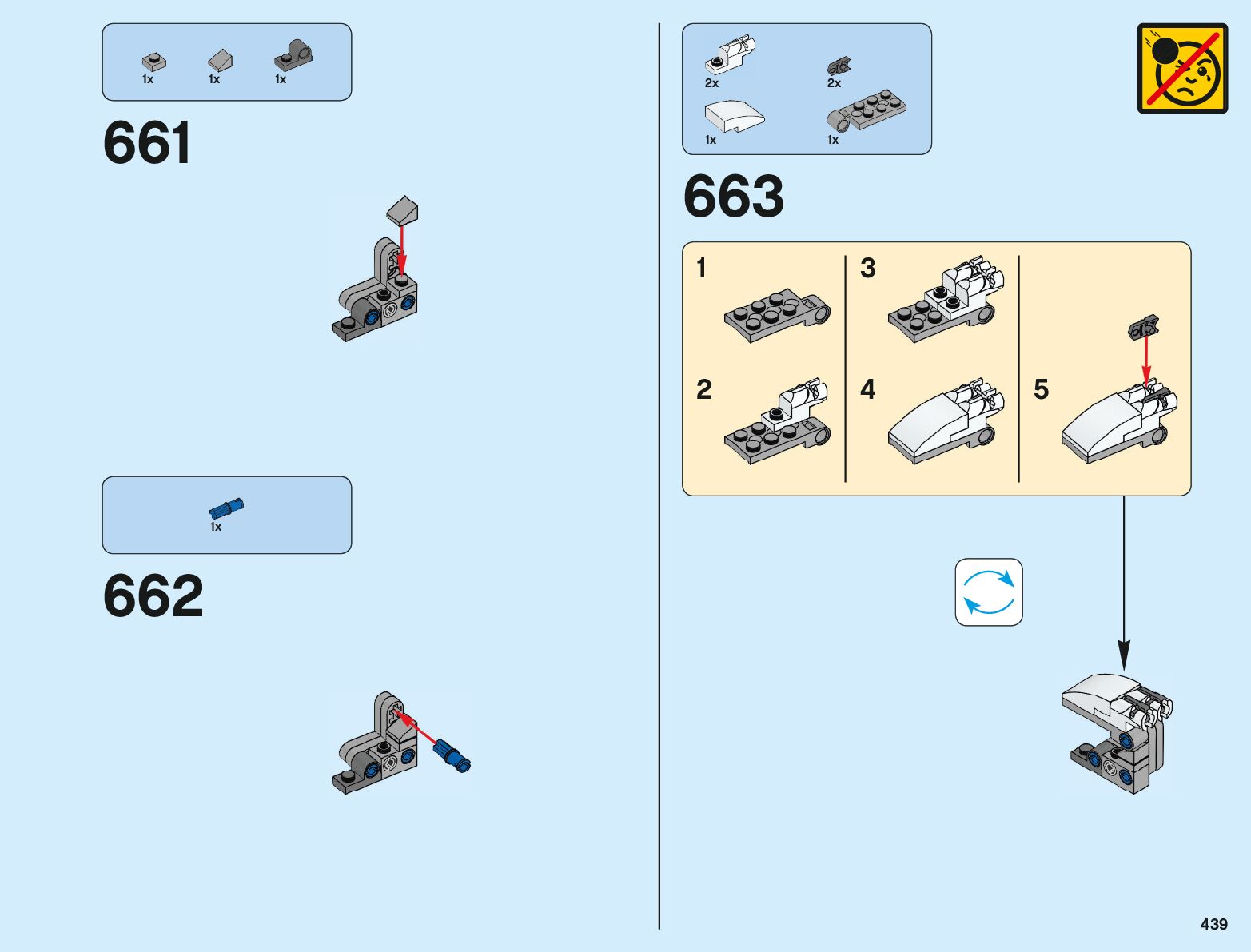 1x 1x 1x

661

1x

662

2x 2x
1x 1x

663

1
2
3
4
5

439