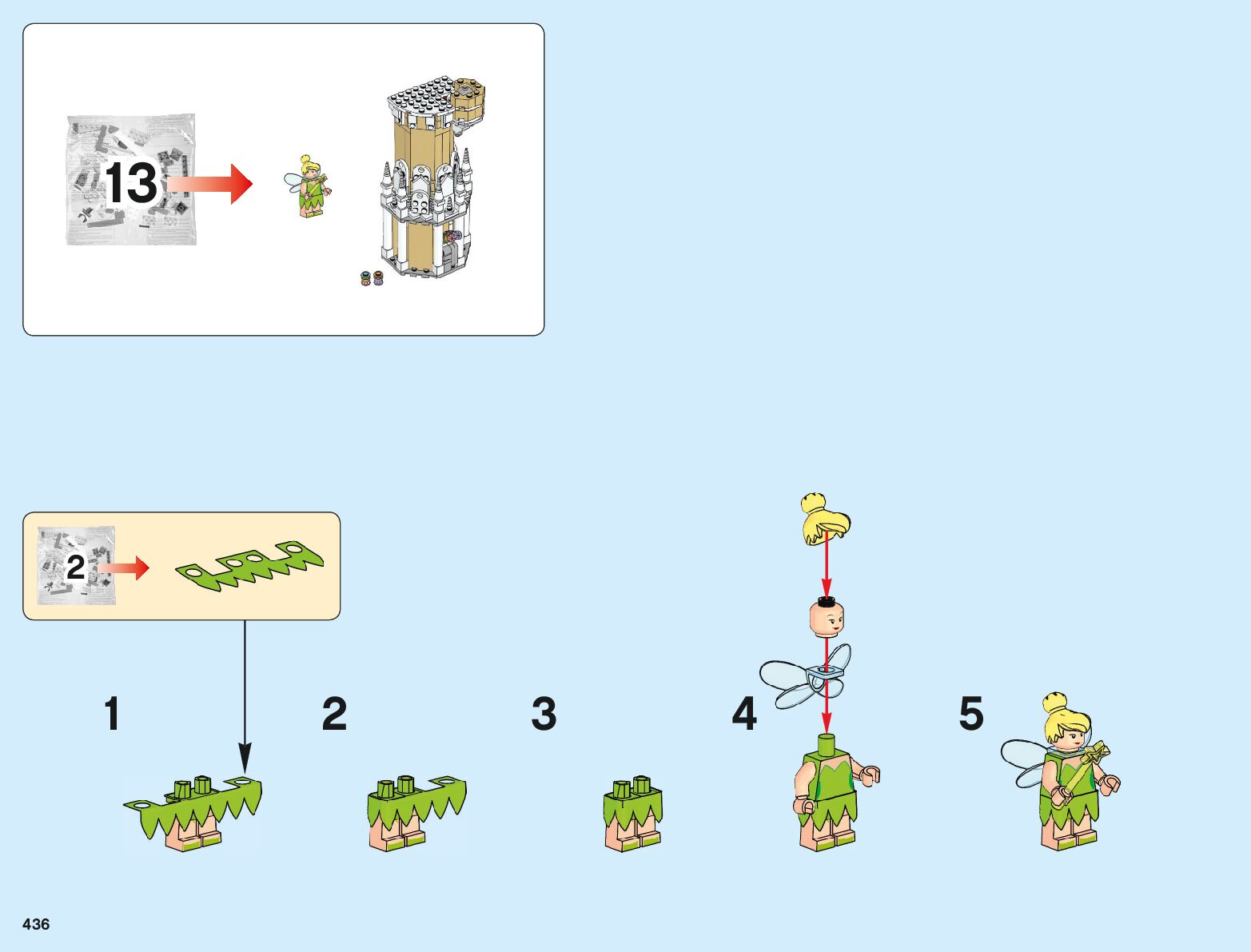 13

2

1

2

3

4

5

436