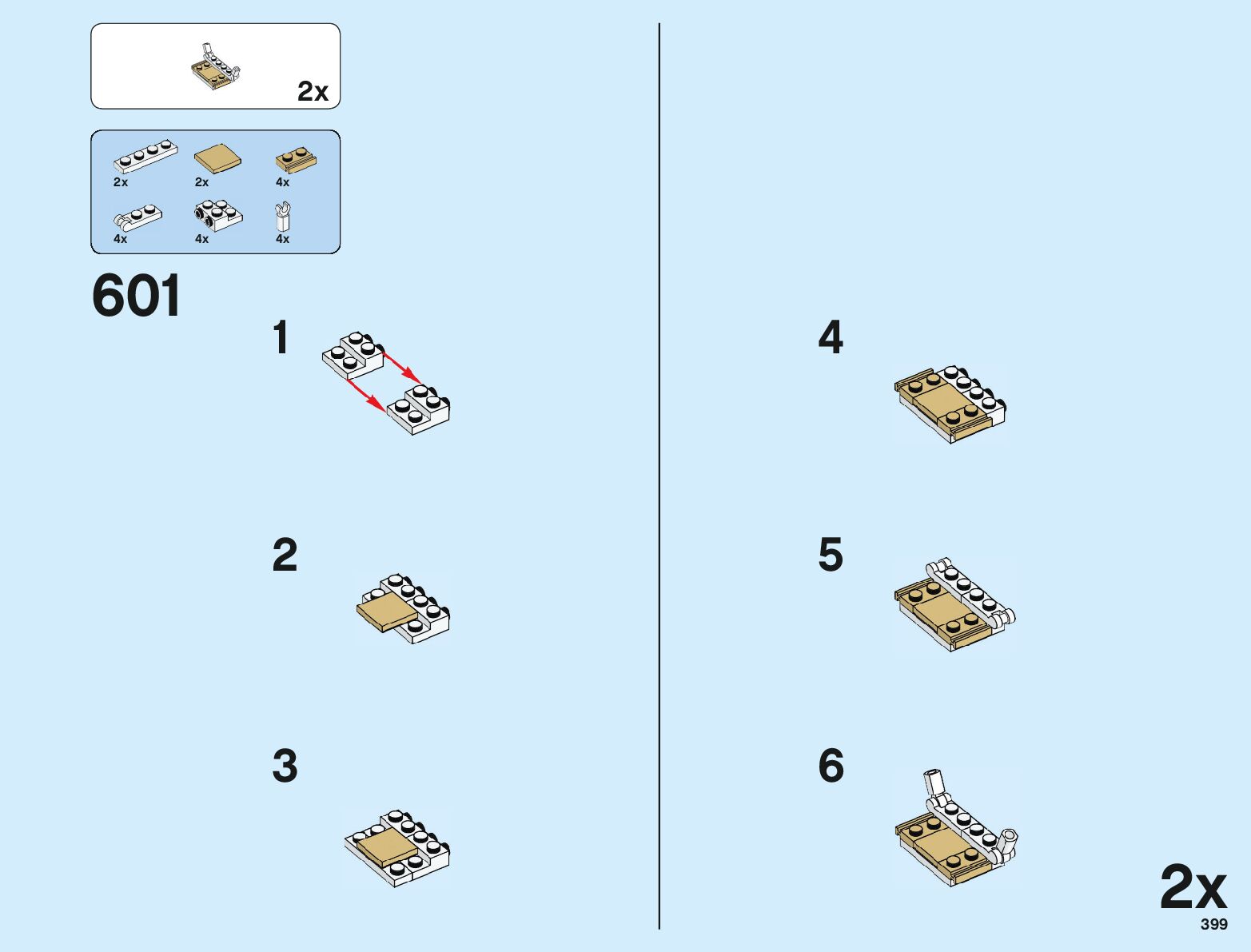 2x

2x
2x
4x
4x
4x
4x

601

1

2

3

4

5

6

2x

399