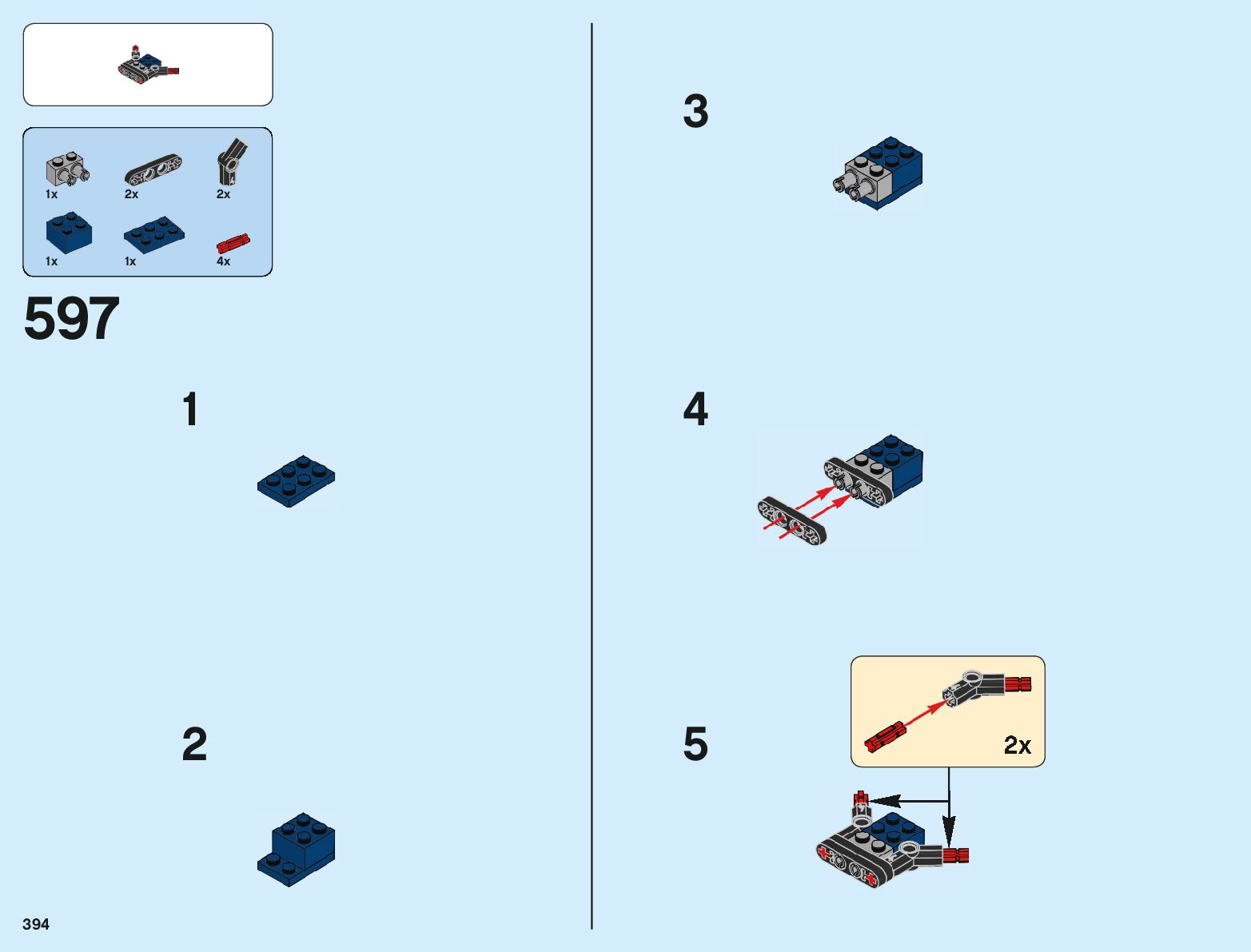 1x
2x
2x
1x
1x
4x

597

1

2

394

3

4

5

2x